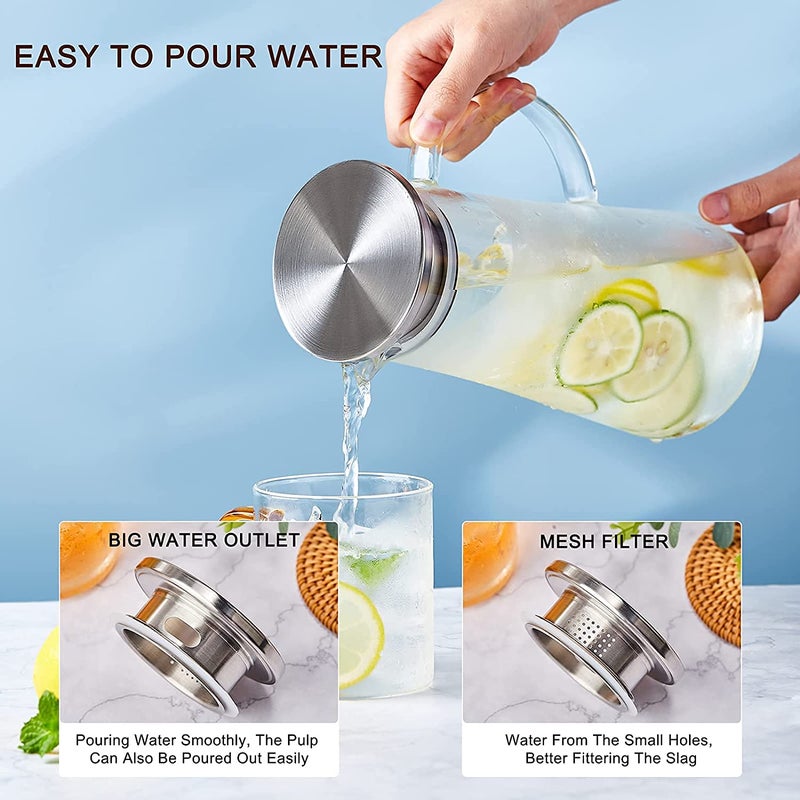 EASY TO POUR WATER

BIG WATER OUTLET

Pouring Water Smoothly, The Pulp Can Also Be Poured Out Easily

MESH FILTER

Water From The Small Holes, Better Fittering The Slag