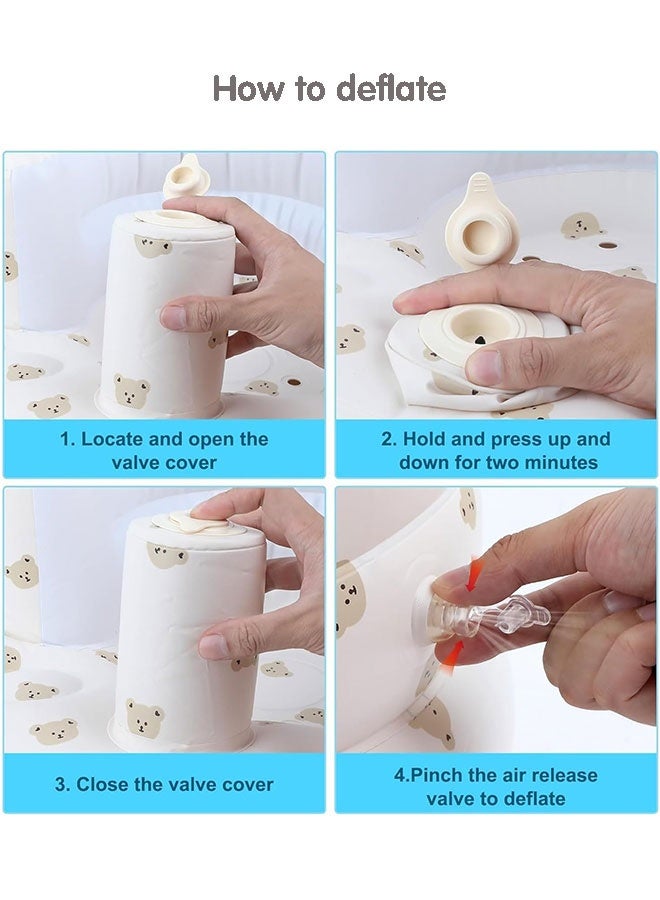 How to deflate

1. Locate and open the valve cover

2. Hold and press up and down for two minutes

3. Close the valve cover

4.Pinch the air release valve to deflate