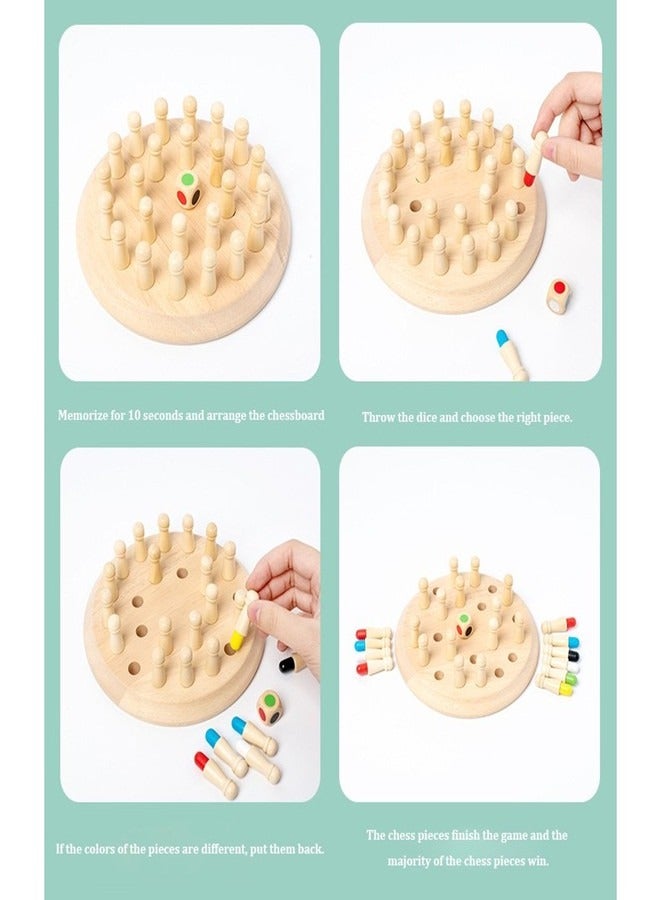 Memorize for 10 seconds and arrange the chessboard

Throw the dice and choose the right piece.

If the colors of the pieces are different, put them back.

The chess pieces finish the game and the majority of the chess pieces win.