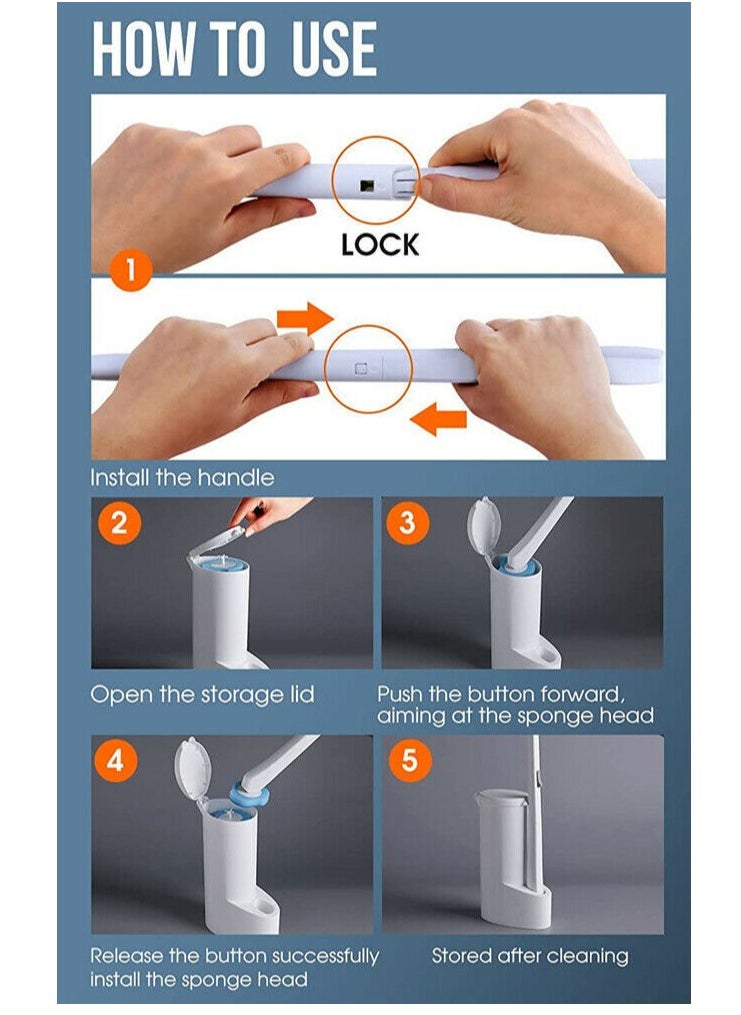 HOW TO USE

LOCK

1

Install the handle

2

Open the storage lid

3

Push the button forward, aiming at the sponge head

4

Release the button successfully install the sponge head

5

Stored after cleaning