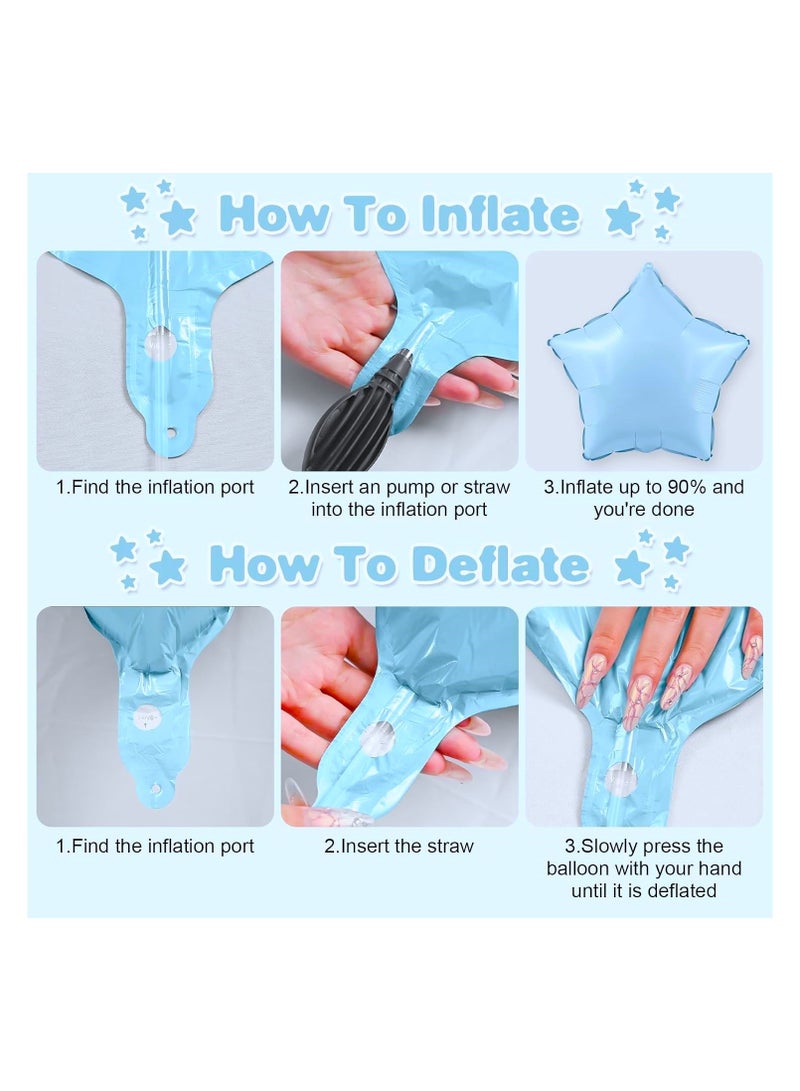 How To Inflate

1.Find the inflation port

2.Insert an pump or straw into the inflation port

3.Inflate up to 90% and you're done

How To Deflate

1.Find the inflation port

2.Insert the straw

3.Slowly press the balloon with your hand until it is deflated