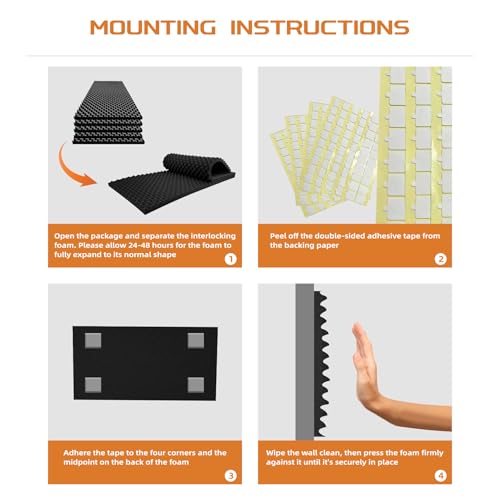 MOUNTING INSTRUCTIONS

Open the package and separate the interlocking foam. Please allow 24-48 hours for the foam to fully expand to its normal shape

1

Peel off the double-sided adhesive tape from the backing paper

2

Adhere the tape to the four corners and the midpoint on the back of the foam

3

Wipe the wall clean, then press the foam firmly against it until it's securely in place

4