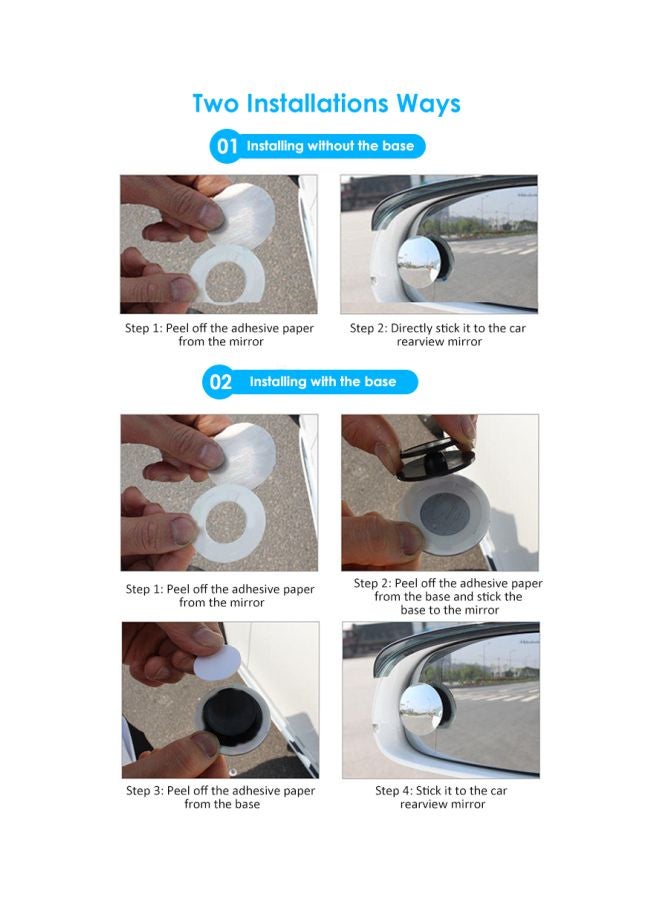 Two Installations Ways

01 Installing without the base

Step 1: Peel off the adhesive paper from the mirror

Step 2: Directly stick it to the car rearview mirror

02 Installing with the base

Step 1: Peel off the adhesive paper from the mirror

Step 2: Peel off the adhesive paper from the base and stick the base to the mirror

Step 3: Peel off the adhesive paper from the base

Step 4: Stick it to the car rearview mirror