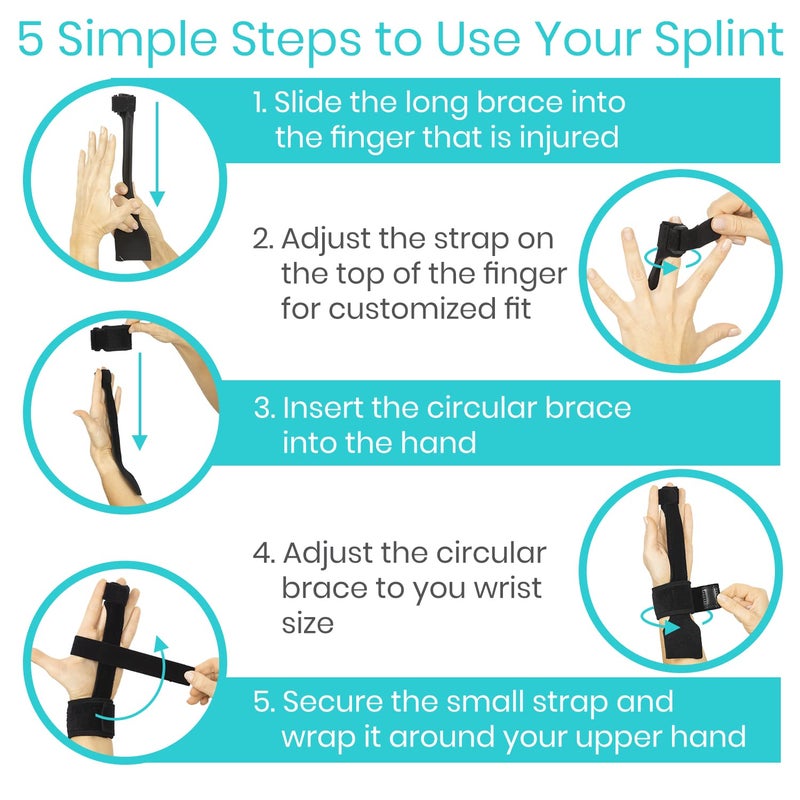 5 Simple Steps to Use Your Splint

1. Slide the long brace into the finger that is injured

2. Adjust the strap on the top of the finger for customized fit

3. Insert the circular brace into the hand

4. Adjust the circular brace to you wrist size

5. Secure the small strap and wrap it around your upper hand