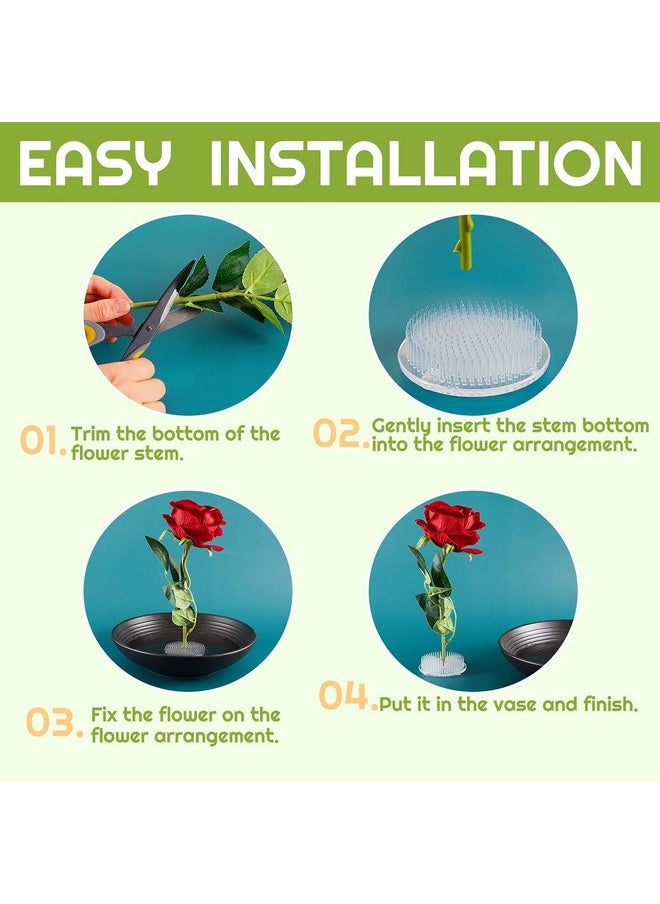 EASY INSTALLATION

01. Trim the bottom of the flower stem.

02. Gently insert the stem bottom into the flower arrangement.

03. Fix the flower on the flower arrangement.

04. Put it in the vase and finish.