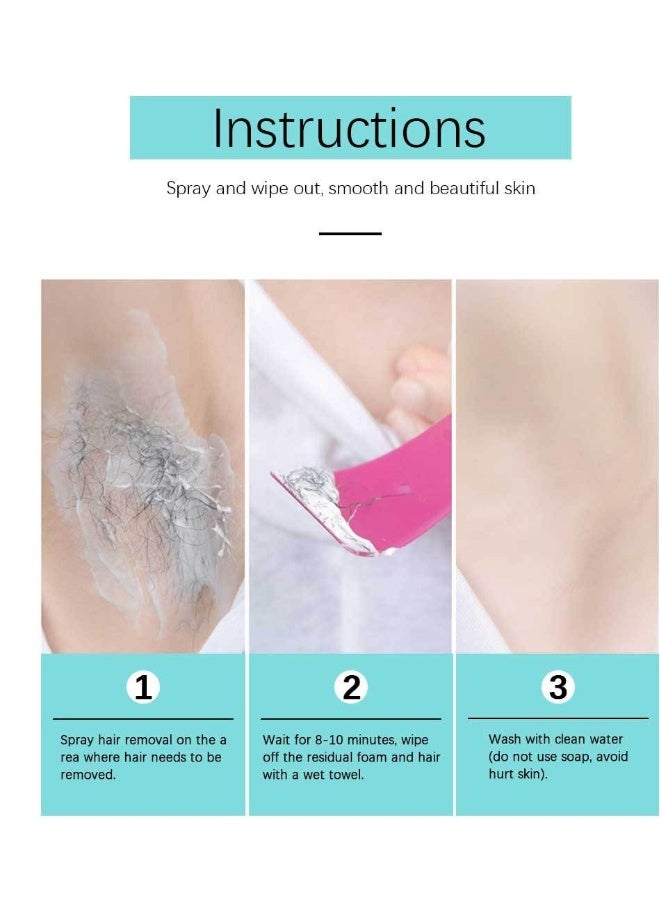 Instructions

Spray and wipe out, smooth and beautiful skin

1

Spray hair removal on the a rea where hair needs to be removed.

2

Wait for 8-10 minutes, wipe off the residual foam and hair with a wet towel.

3

Wash with clean water (do not use soap, avoid hurt skin).