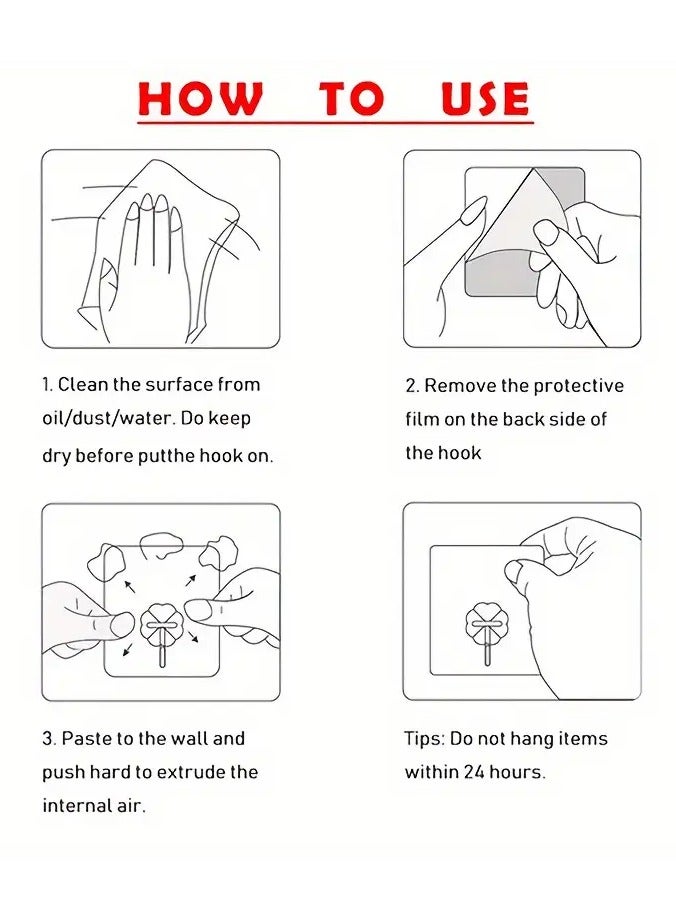 HOW TO USE

1. Clean the surface from oil/dust/water. Do keep dry before putthe hook on.

2. Remove the protective film on the back side of the hook

3. Paste to the wall and push hard to extrude the internal air.

Tips: Do not hang items within 24 hours.