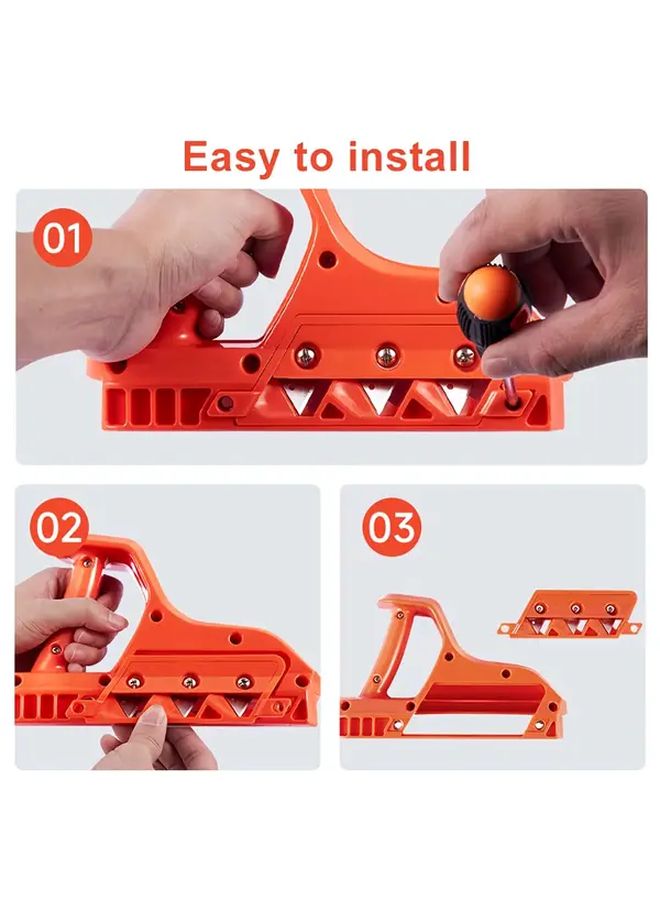 Easy to install

01

02

03