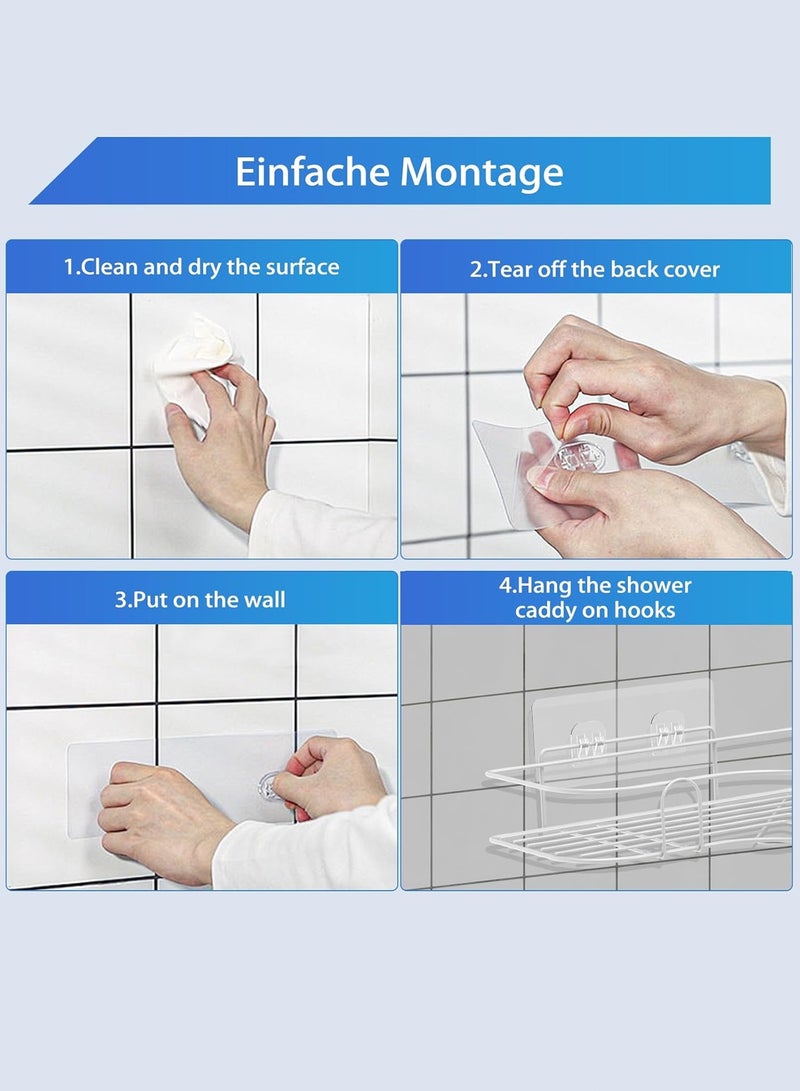 Einfache Montage

1.Clean and dry the surface

2.Tear off the back cover

3.Put on the wall

4.Hang the shower caddy on hooks