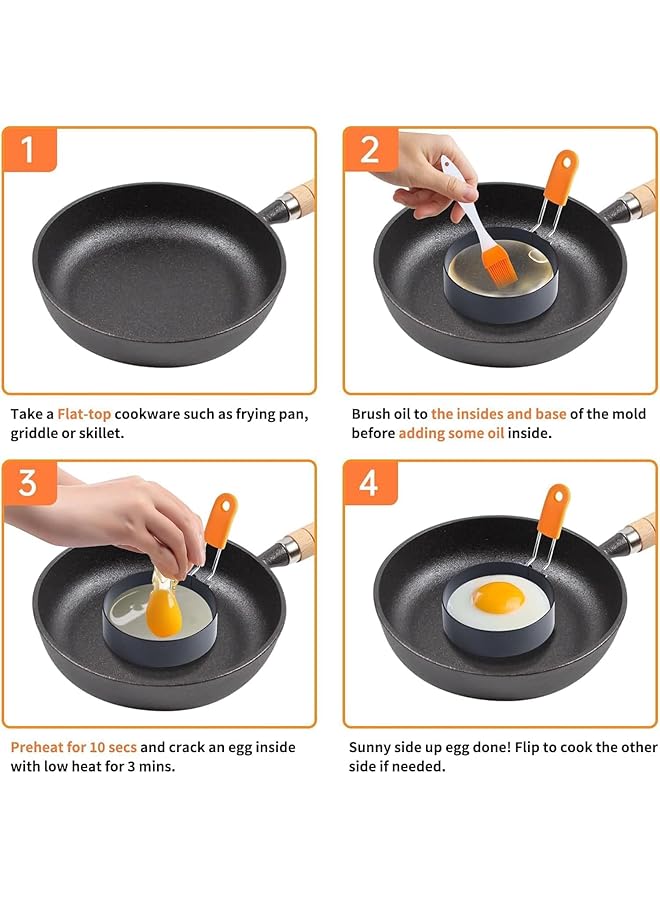 1

Take a Flat-top cookware such as frying pan, griddle or skillet.

2

Brush oil to the insides and base of the mold before adding some oil inside.

3

Preheat for 10 secs and crack an egg inside with low heat for 3 mins.

4

Sunny side up egg done! Flip to cook the other side if needed.