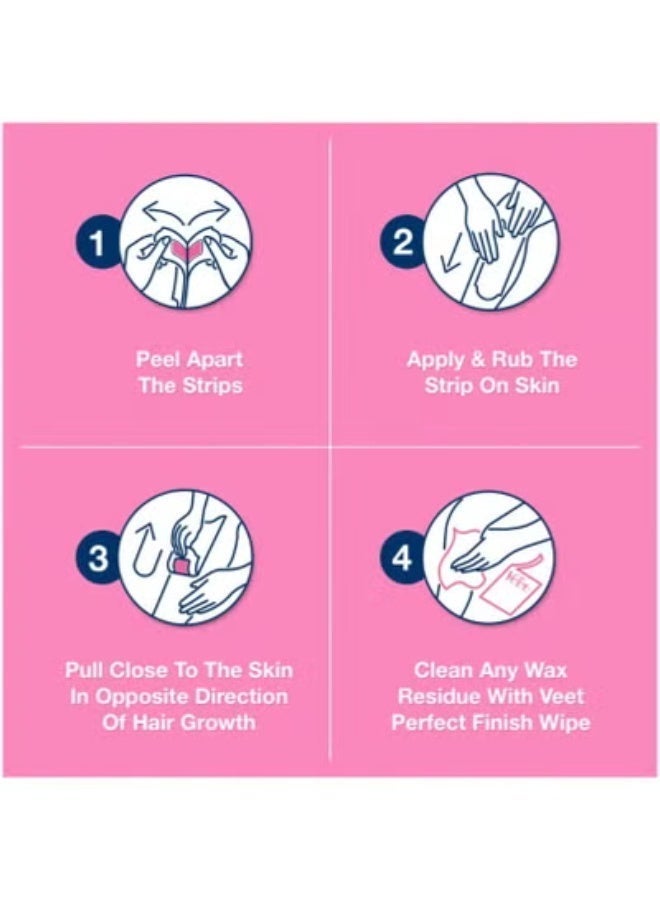 1

Peel Apart The Strips

2

Apply & Rub The Strip On Skin

3

Pull Close To The Skin In Opposite Direction Of Hair Growth

4

Clean Any Wax Residue With Veet Perfect Finish Wipe