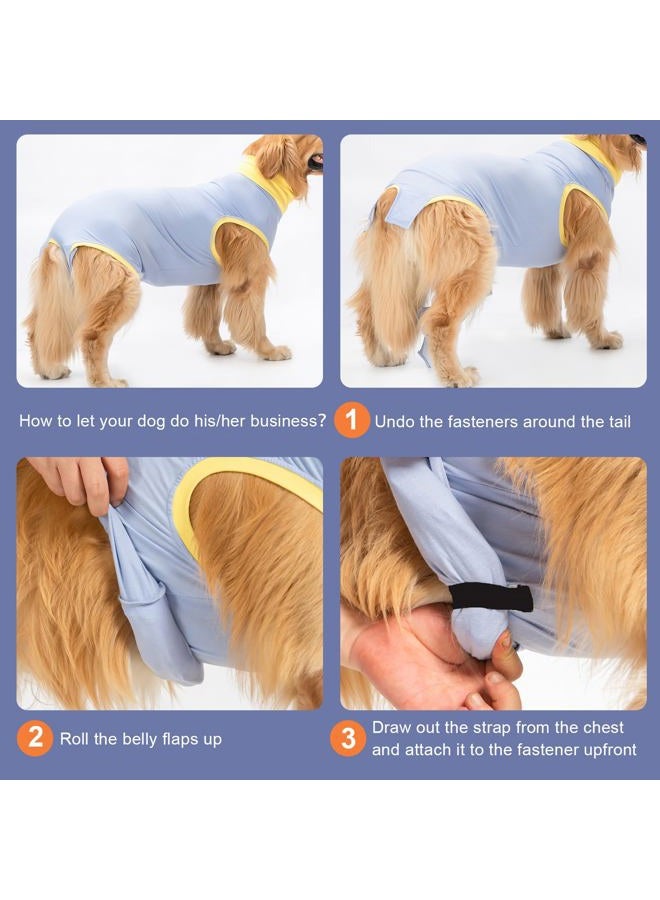 How to let your dog do his/her business?

1 Undo the fasteners around the tail

2 Roll the belly flaps up

3 Draw out the strap from the chest and attach it to the fastener upfront