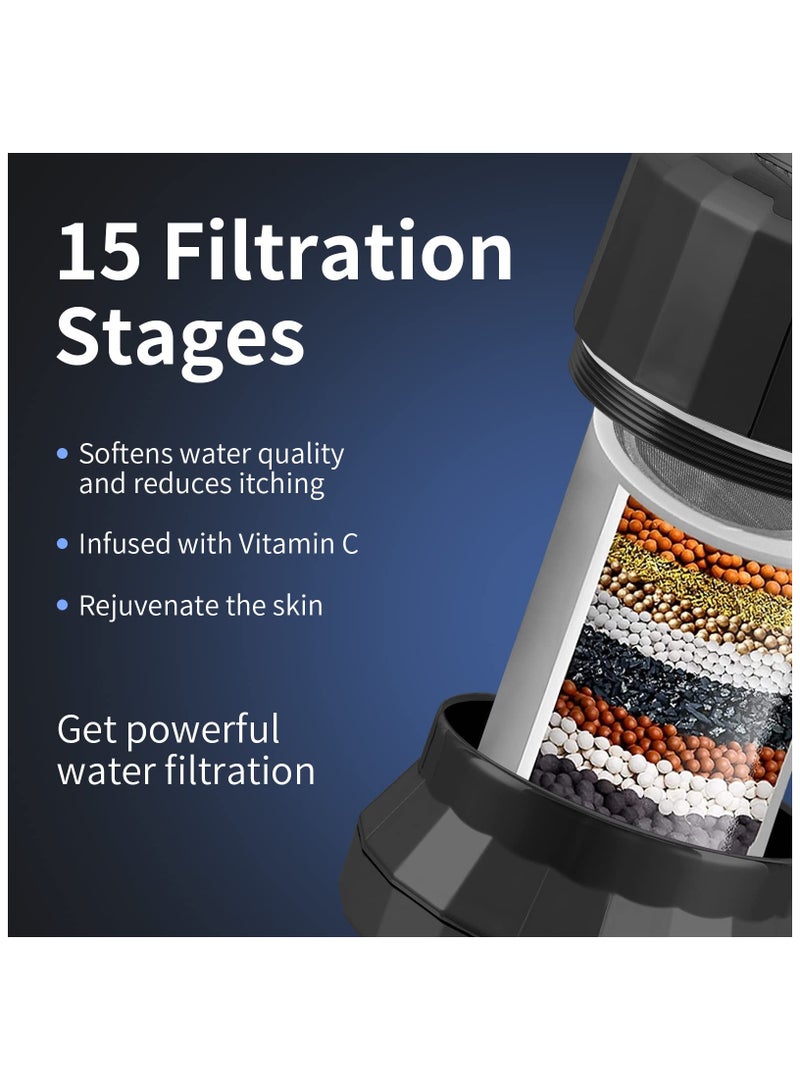 15 Filtration Stages

• Softens water quality and reduces itching

• Infused with Vitamin C

• Rejuvenate the skin

Get powerful water filtration