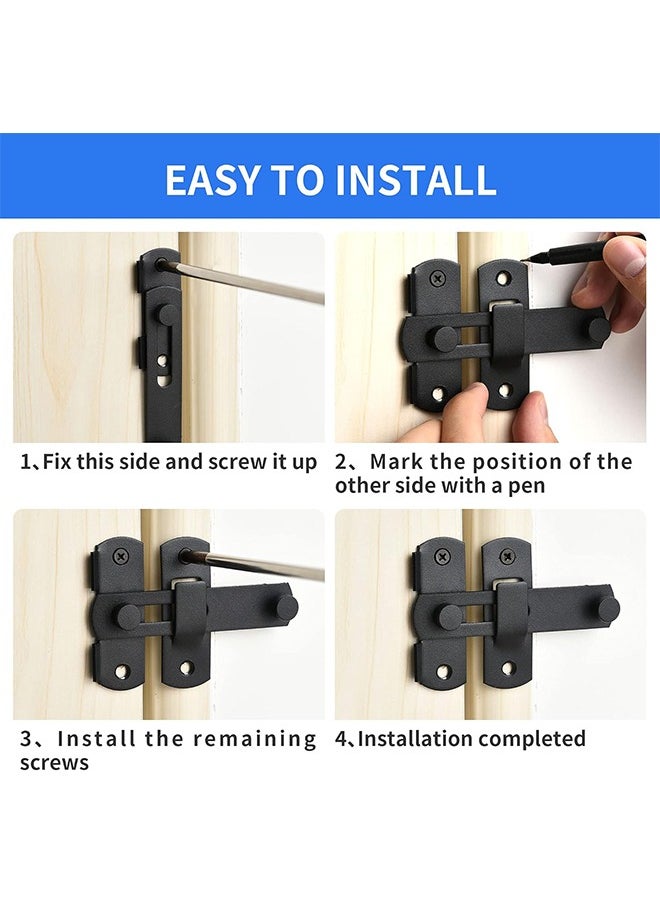 EASY TO INSTALL

1、Fix this side and screw it up

2、Mark the position of the other side with a pen

3、Install the remaining screws

4、Installation completed