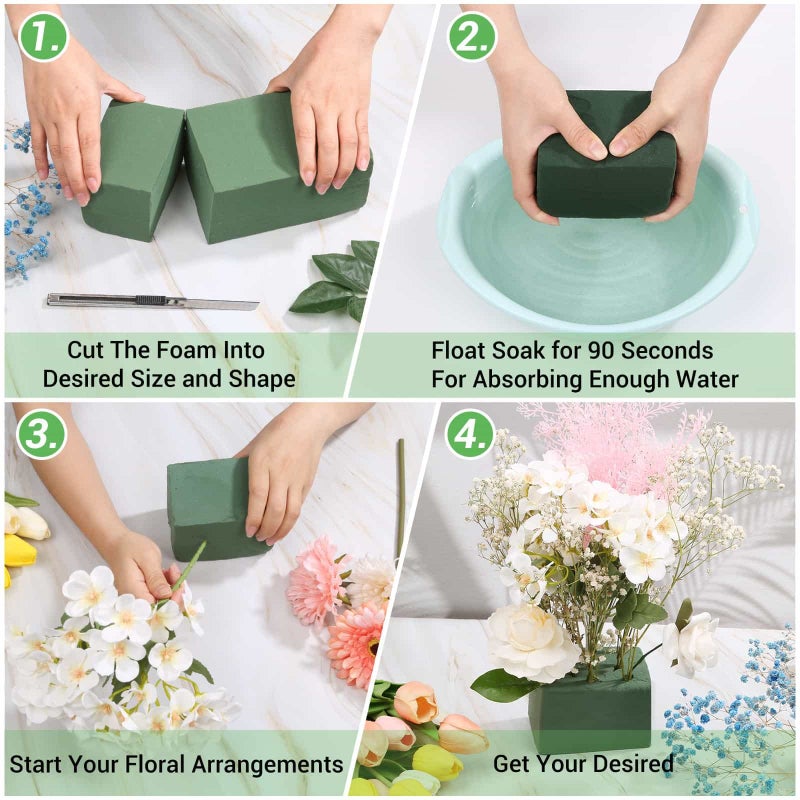 1.

Cut The Foam Into Desired Size and Shape

2.

Float Soak for 90 Seconds For Absorbing Enough Water

3.

Start Your Floral Arrangements

4.

Get Your Desired