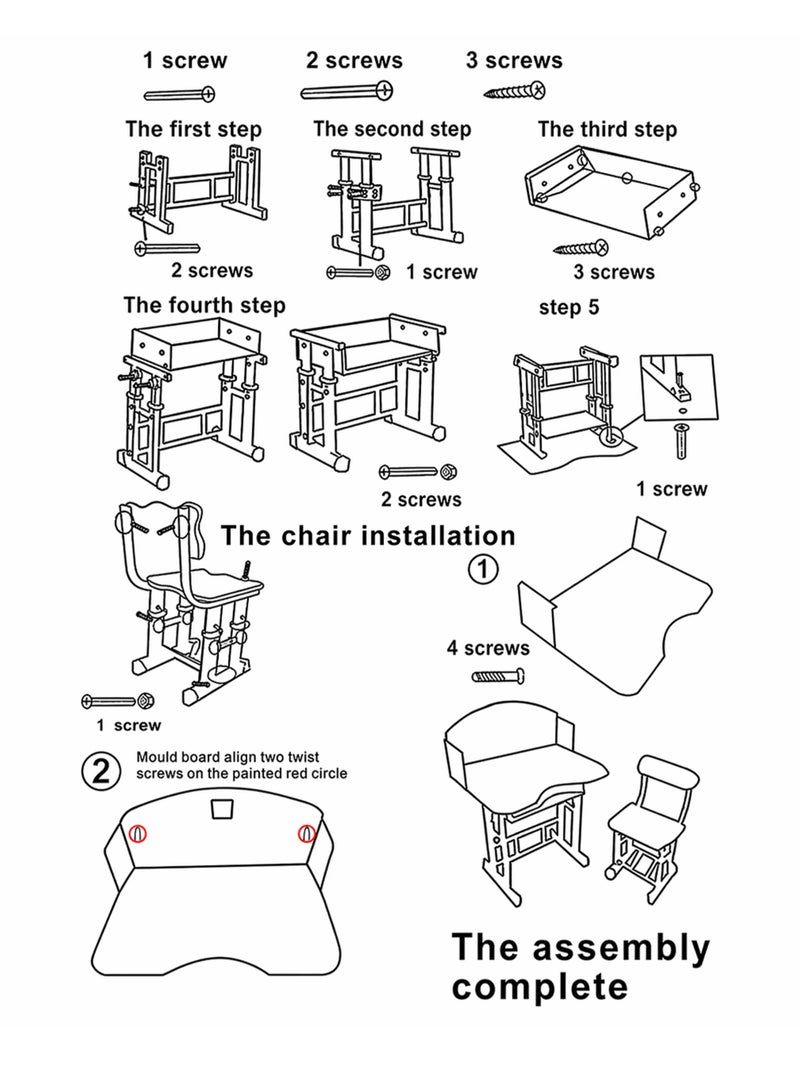 1 screw
2 screws
3 screws

The first step
2 screws

The second step
1 screw

The third step
3 screws

The fourth step
2 screws

step 5
1 screw

The chair installation
1 screw

①
4 screws

② Mould board align two twist screws on the painted red circle

The assembly complete