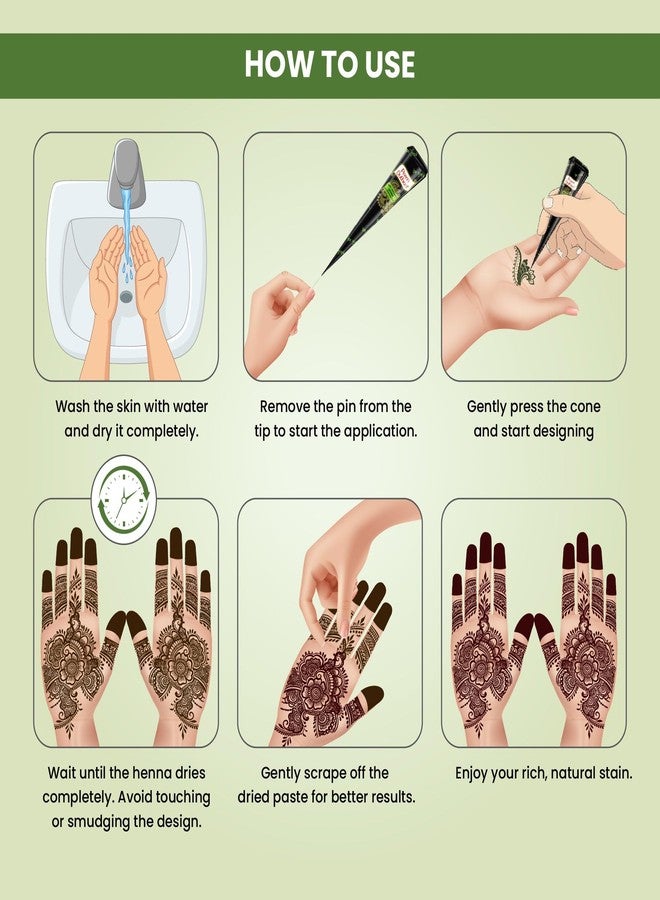 HOW TO USE

Wash the skin with water and dry it completely.

Remove the pin from the tip to start the application.

Gently press the cone and start designing

Wait until the henna dries completely. Avoid touching or smudging the design.

Gently scrape off the dried paste for better results.

Enjoy your rich, natural stain.