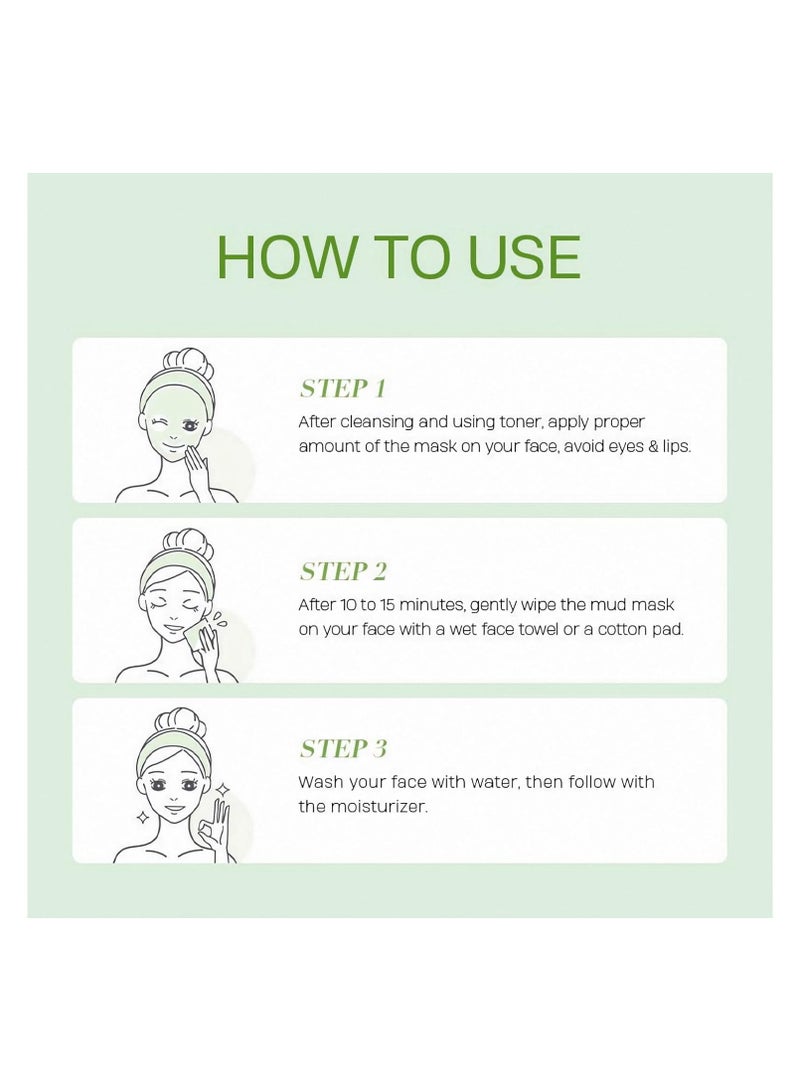 HOW TO USE

STEP 1
After cleansing and using toner, apply proper amount of the mask on your face, avoid eyes & lips.

STEP 2
After 10 to 15 minutes, gently wipe the mud mask on your face with a wet face towel or a cotton pad.

STEP 3
Wash your face with water, then follow with the moisturizer.