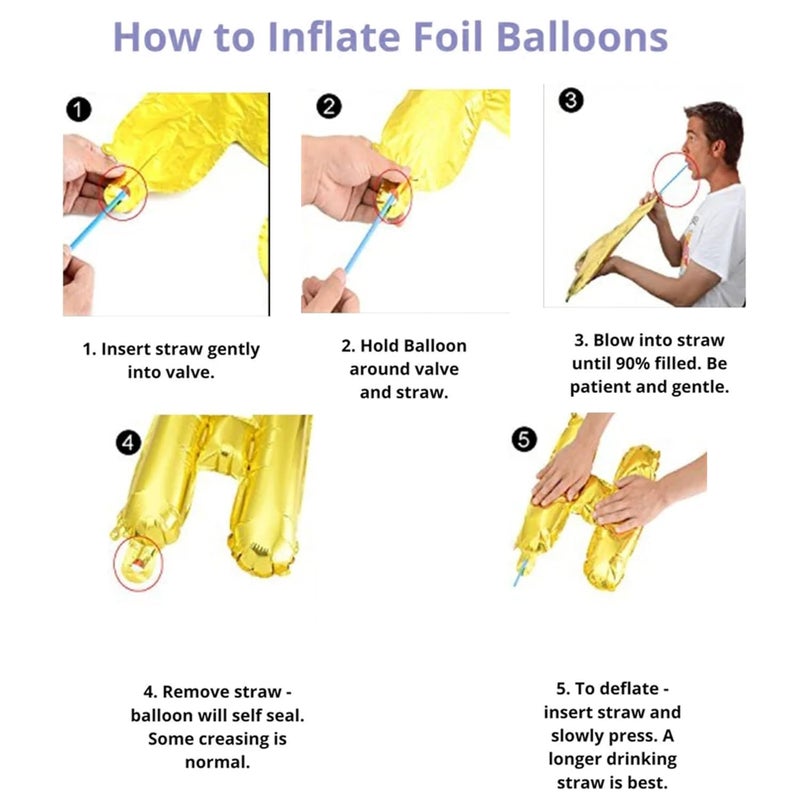 How to Inflate Foil Balloons

1

2

3

1. Insert straw gently into valve.

2. Hold Balloon around valve and straw.

3. Blow into straw until 90% filled. Be patient and gentle.

4

5

4. Remove straw - balloon will self seal. Some creasing is normal.

5. To deflate - insert straw and slowly press. A longer drinking straw is best.