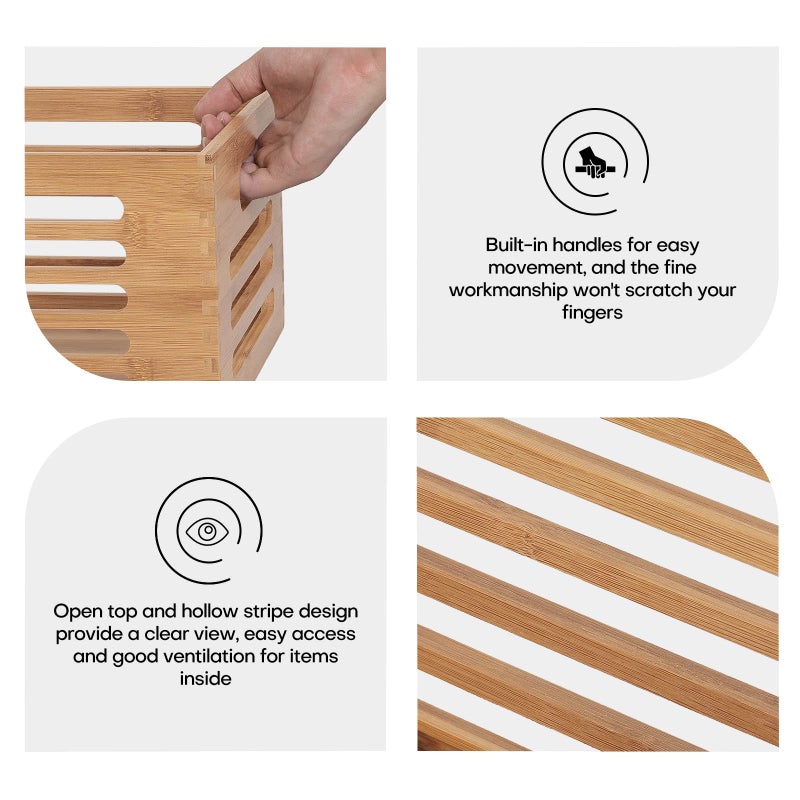 Built-in handles for easy movement, and the fine workmanship won't scratch your fingers

Open top and hollow stripe design provide a clear view, easy access and good ventilation for items inside