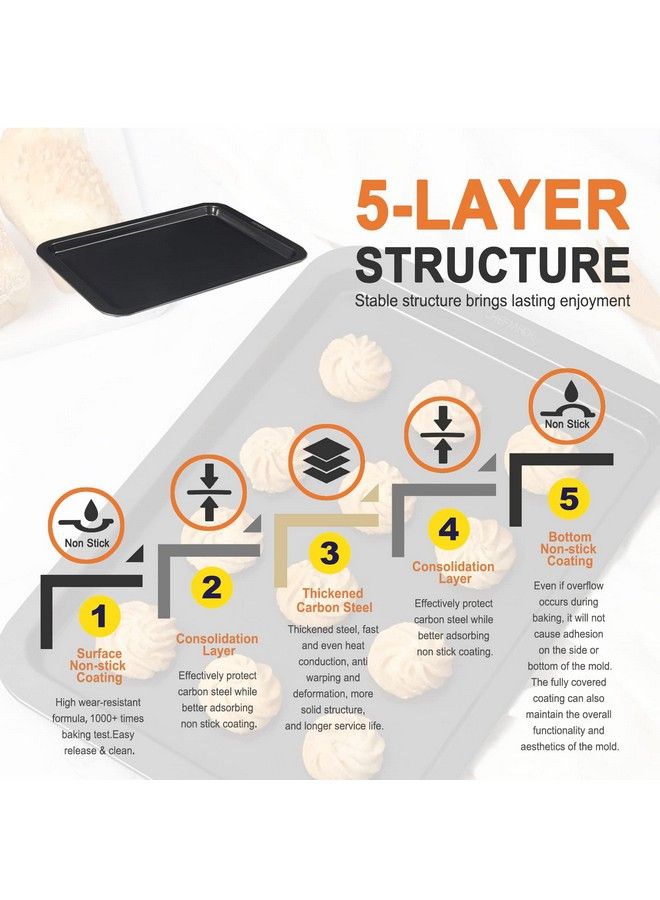 5-LAYER
STRUCTURE
Stable structure brings lasting enjoyment

Non Stick

1
Surface Non-stick Coating
High wear-resistant formula, 1000+ times baking test.Easy release & clean.

2
Consolidation Layer
Effectively protect carbon steel while better adsorbing non stick coating.

3
Thickened Carbon Steel
Thickened steel, fast and even heat conduction, anti warping and deformation, more solid structure, and longer service life.

4
Consolidation Layer
Effectively protect carbon steel while better adsorbing non stick coating.

Non Stick

5
Bottom Non-stick Coating
Even if overflow occurs during baking, it will not cause adhesion on the side or bottom of the mold. The fully covered coating can also maintain the overall functionality and aesthetics of the mold.