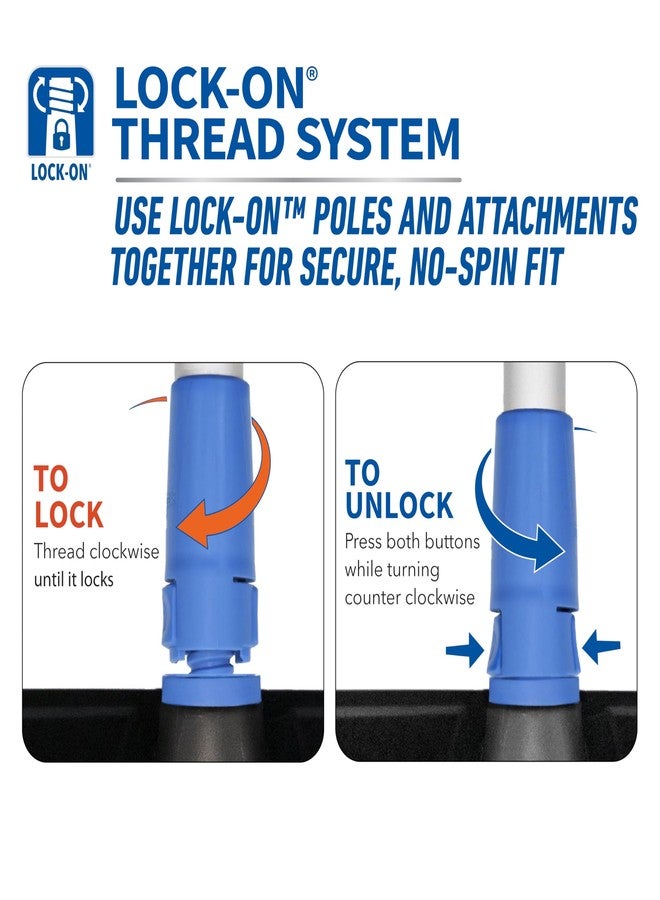 LOCK-ON®

LOCK-ON®
THREAD SYSTEM

USE LOCK-ON™ POLES AND ATTACHMENTS TOGETHER FOR SECURE, NO-SPIN FIT

TO LOCK
Thread clockwise until it locks

TO UNLOCK
Press both buttons while turning counter clockwise