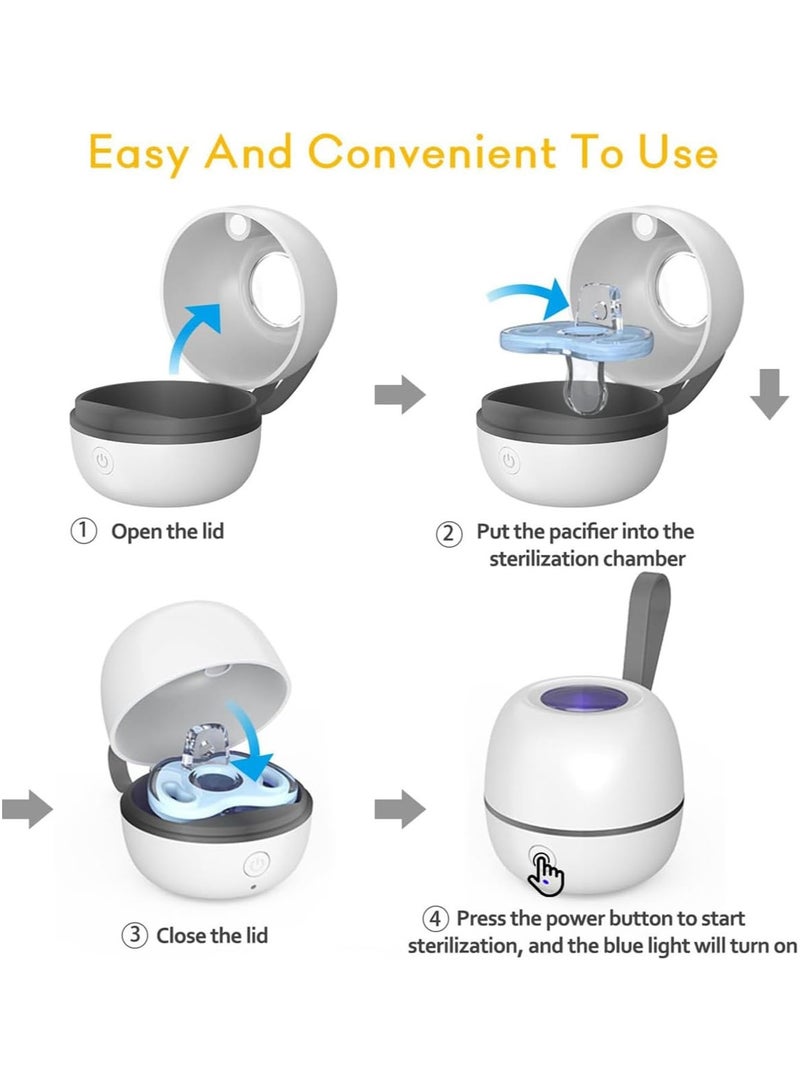 Easy And Convenient To Use

① Open the lid

② Put the pacifier into the sterilization chamber

③ Close the lid

④ Press the power button to start sterilization, and the blue light will turn on