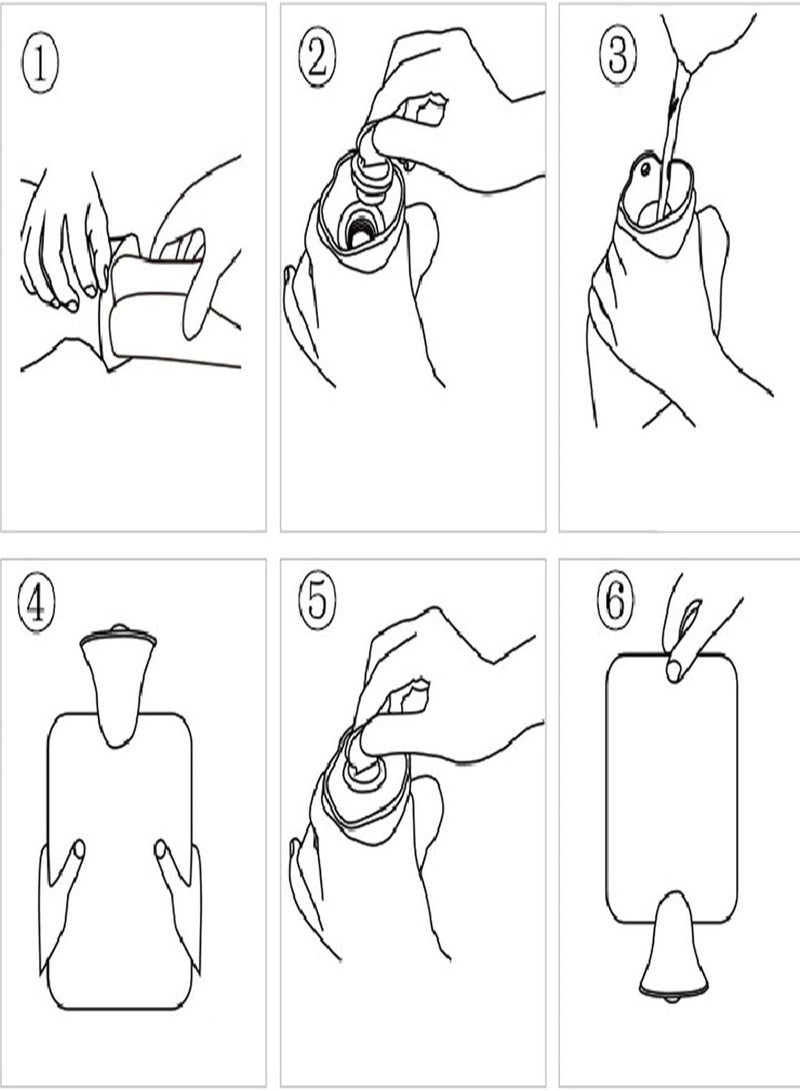 ①
②
③
④
⑤
⑥