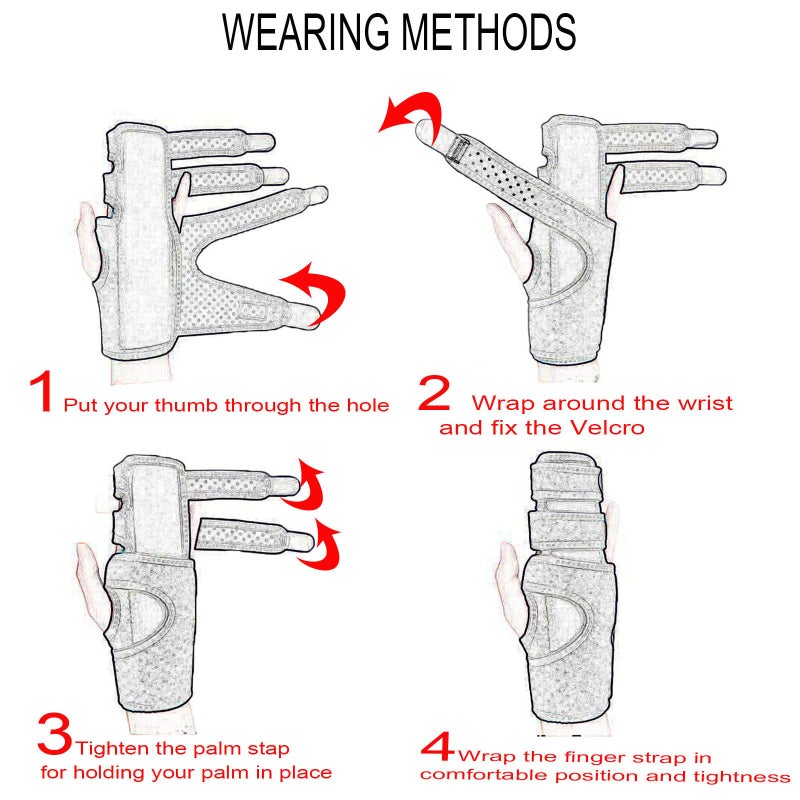 WEARING METHODS

1 Put your thumb through the hole

2 Wrap around the wrist and fix the Velcro

3 Tighten the palm stap for holding your palm in place

4 Wrap the finger strap in comfortable position and tightness