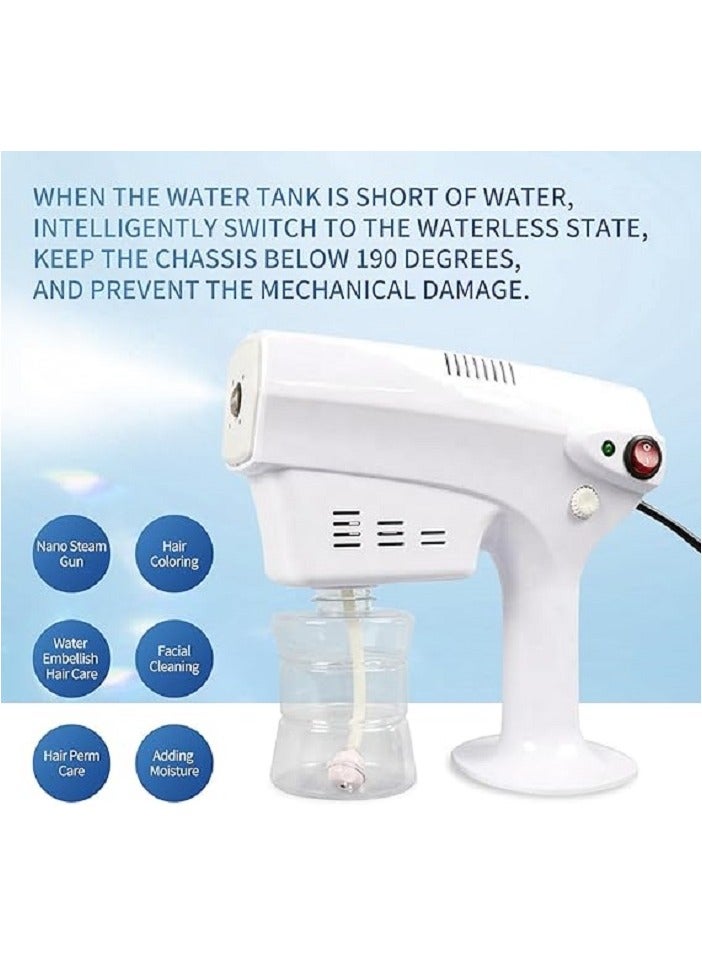 WHEN THE WATER TANK IS SHORT OF WATER, INTELLIGENTLY SWITCH TO THE WATERLESS STATE, KEEP THE CHASSIS BELOW 190 DEGREES, AND PREVENT THE MECHANICAL DAMAGE.

Nano Steam Gun

Hair Coloring

Water Embellish Hair Care

Facial Cleaning

Hair Perm Care

Adding Moisture