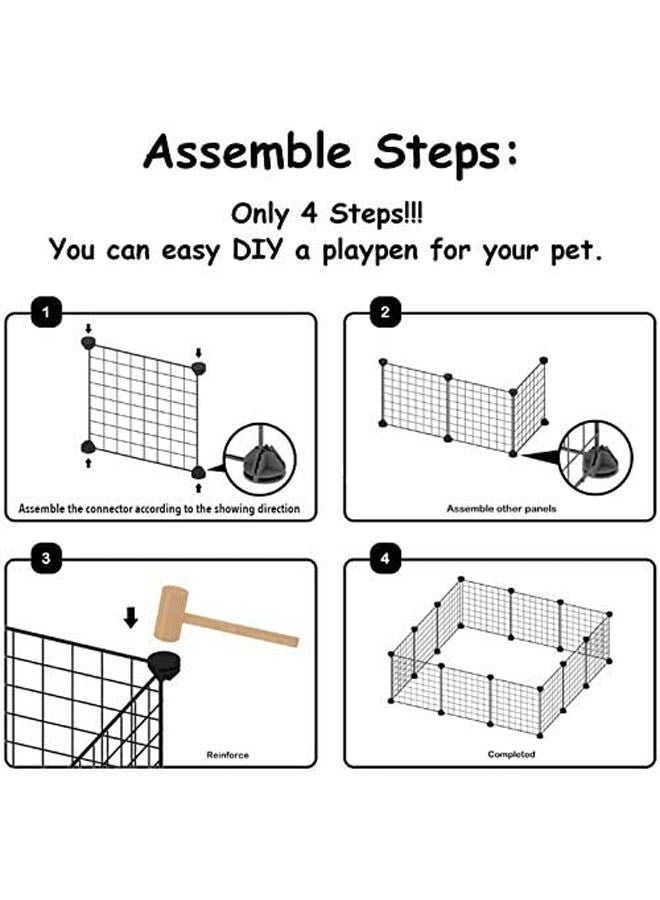 Assemble Steps:

Only 4 Steps!!!
You can easy DIY a playpen for your pet.

1

Assemble the connector according to the showing direction

2

Assemble other panels

3

Reinforce

4

Completed