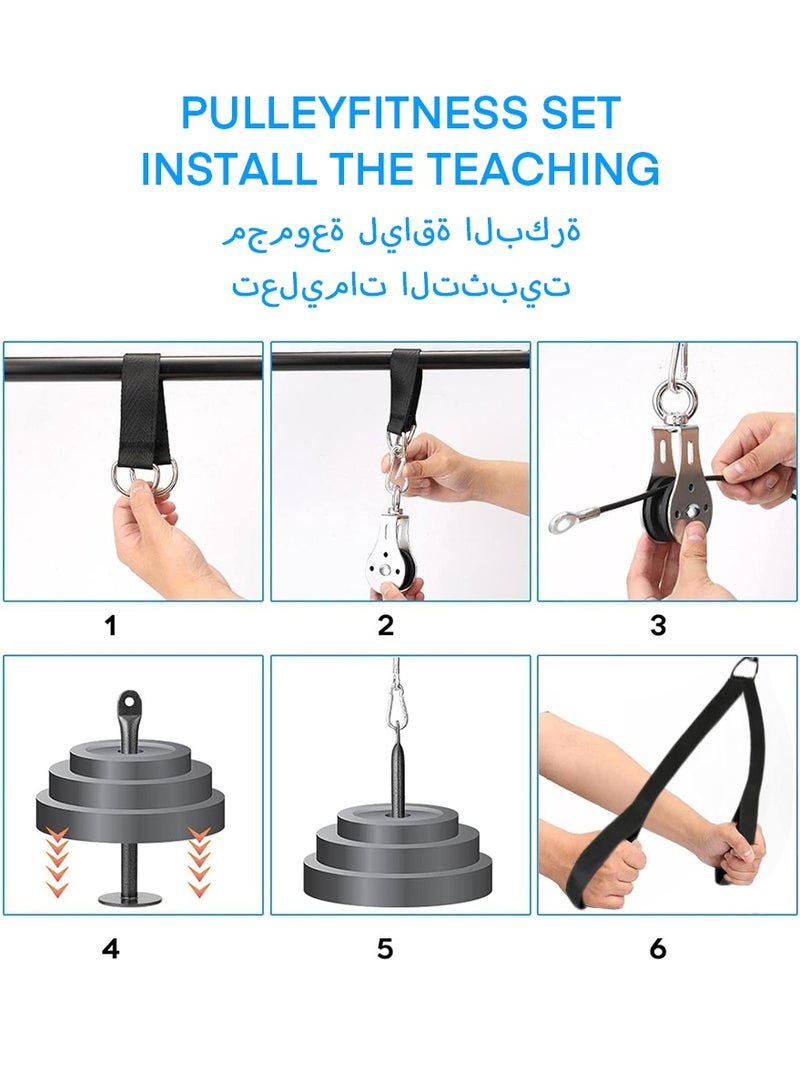 PULLEYFITNESS SET
INSTALL THE TEACHING
مجموعة لياقة البكرة
تعليمات التثبيت

1

2

3

4

5

6