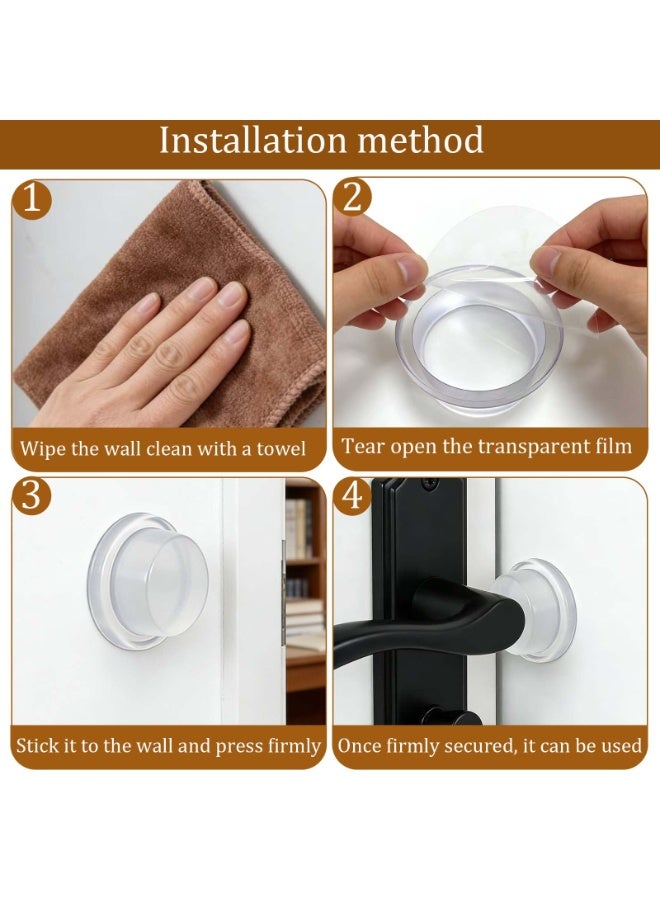 Installation method

1

Wipe the wall clean with a towel

2

Tear open the transparent film

3

Stick it to the wall and press firmly

4

Once firmly secured, it can be used