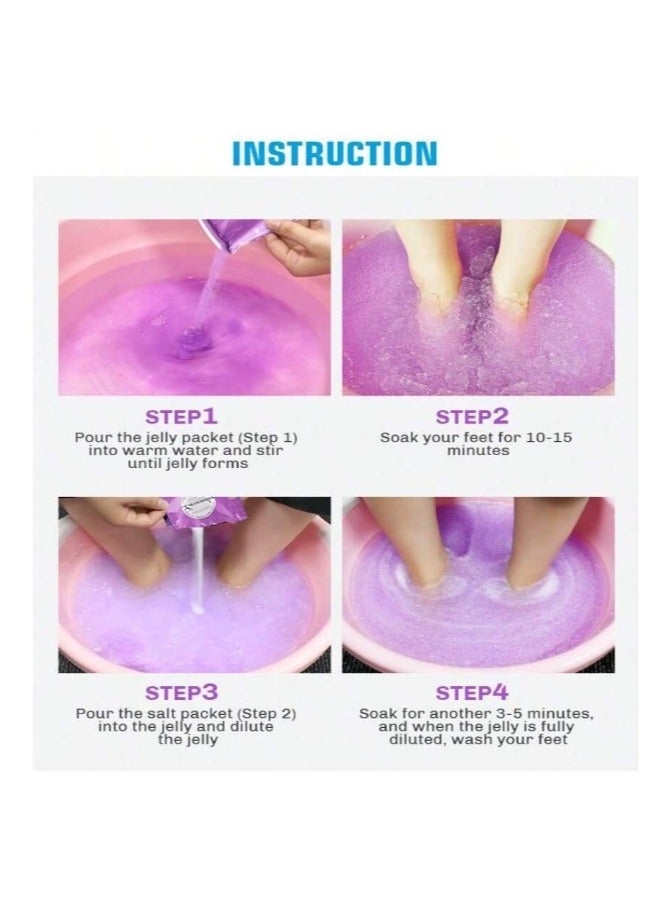 INSTRUCTION

STEP1
Pour the jelly packet (Step 1) into warm water and stir until jelly forms

STEP2
Soak your feet for 10-15 minutes

STEP3
Pour the salt packet (Step 2) into the jelly and dilute the jelly

STEP4
Soak for another 3-5 minutes, and when the jelly is fully diluted, wash your feet