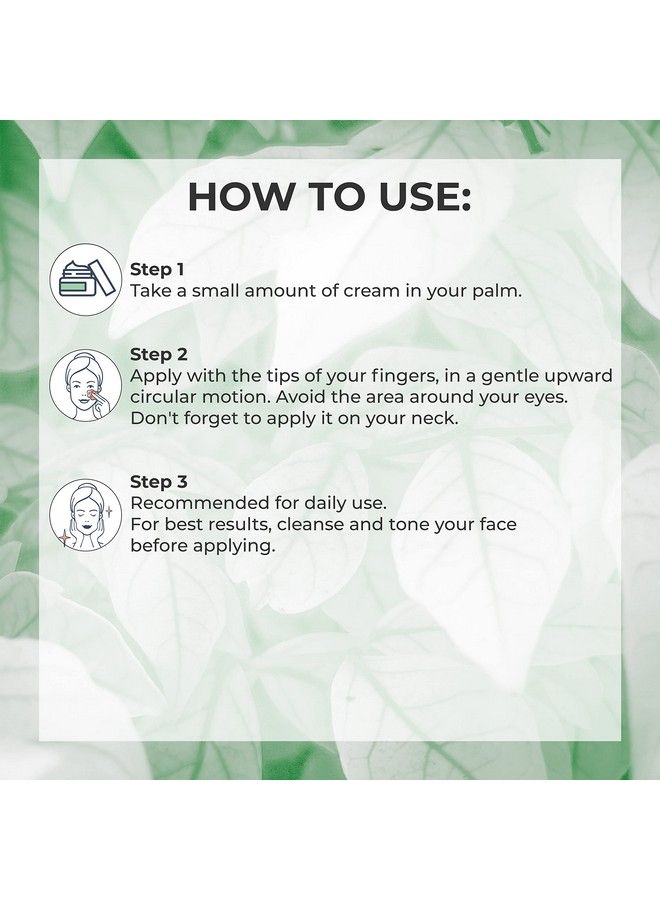 HOW TO USE:

Step 1
Take a small amount of cream in your palm.

Step 2
Apply with the tips of your fingers, in a gentle upward circular motion. Avoid the area around your eyes. Don't forget to apply it on your neck.

Step 3
Recommended for daily use.
For best results, cleanse and tone your face before applying.