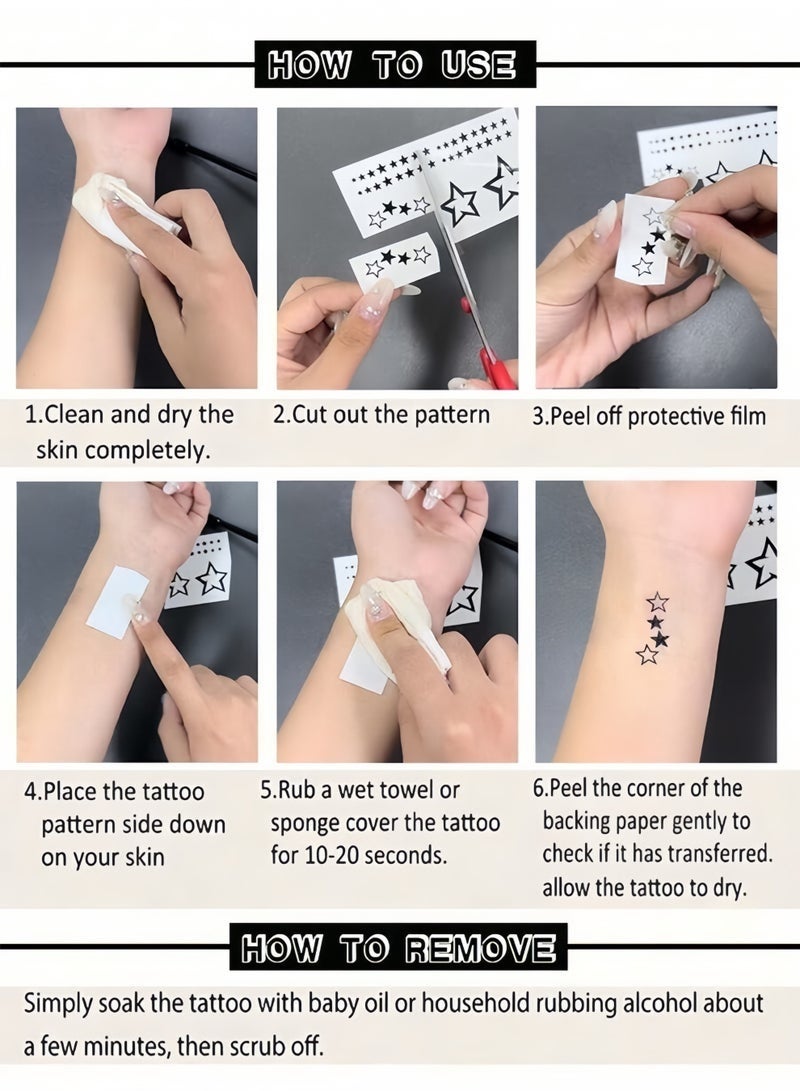 HOW TO USE

1.Clean and dry the skin completely.

2.Cut out the pattern

3.Peel off protective film

4.Place the tattoo pattern side down on your skin

5.Rub a wet towel or sponge cover the tattoo for 10-20 seconds.

6.Peel the corner of the backing paper gently to check if it has transferred. allow the tattoo to dry.

HOW TO REMOVE

Simply soak the tattoo with baby oil or household rubbing alcohol about a few minutes, then scrub off.