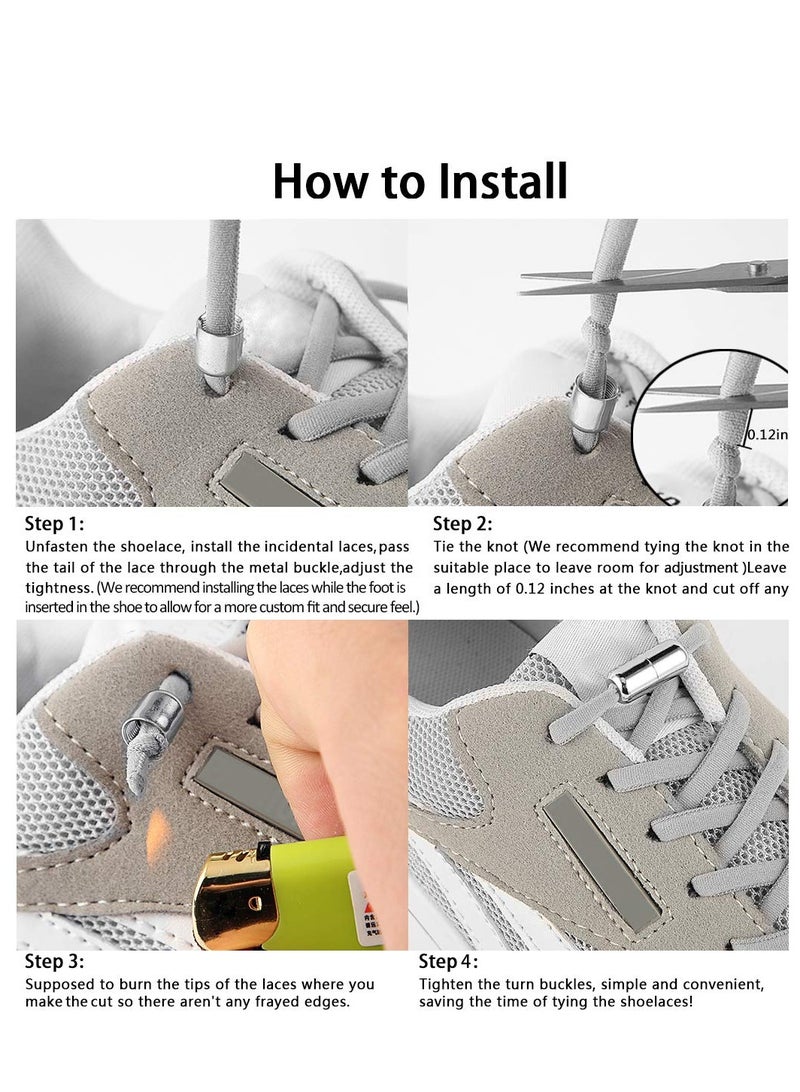 How to Install

0.12in

Step 1:
Unfasten the shoelace, install the incidental laces, pass the tail of the lace through the metal buckle,adjust the tightness. (We recommend installing the laces while the foot is inserted in the shoe to allow for a more custom fit and secure feel.)

Step 2:
Tie the knot (We recommend tying the knot in the suitable place to leave room for adjustment )Leave a length of 0.12 inches at the knot and cut off any

Step 3:
Supposed to burn the tips of the laces where you make the cut so there aren't any frayed edges.

Step 4:
Tighten the turn buckles, simple and convenient, saving the time of tying the shoelaces!