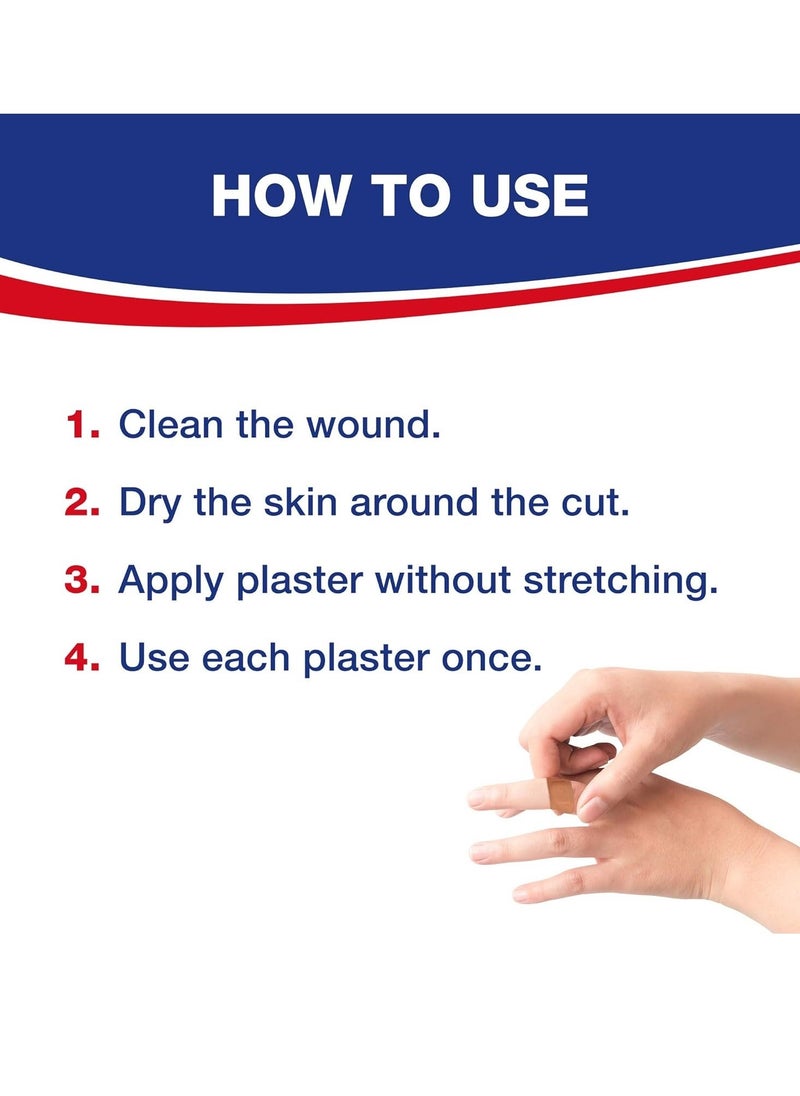 HOW TO USE

1. Clean the wound.

2. Dry the skin around the cut.

3. Apply plaster without stretching.

4. Use each plaster once.