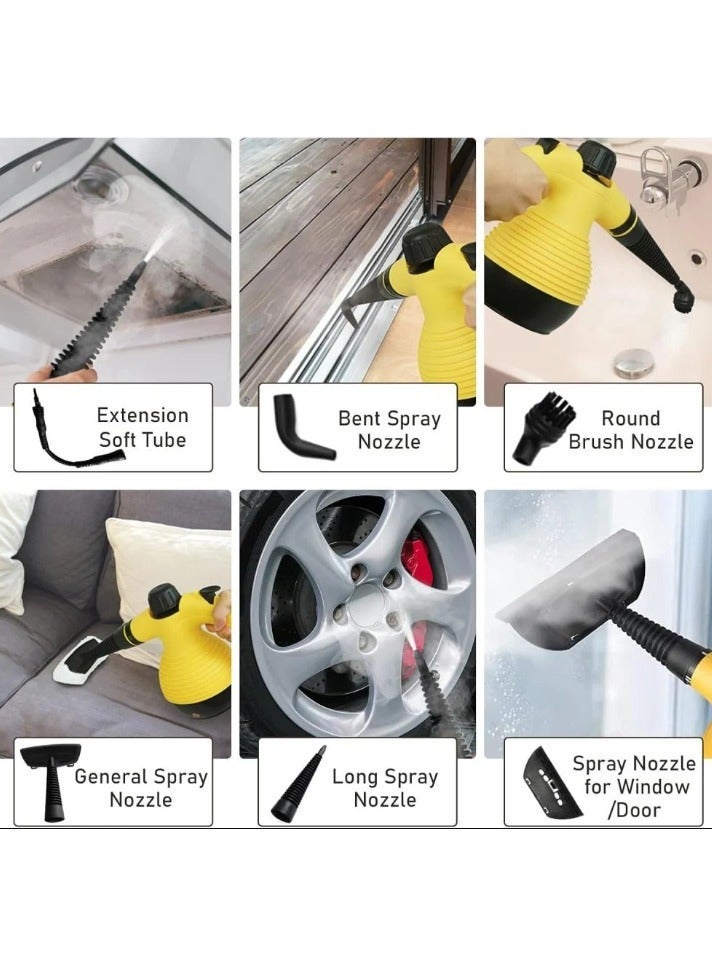 Extension Soft Tube

Bent Spray Nozzle

Round Brush Nozzle

General Spray Nozzle

Long Spray Nozzle

Spray Nozzle for Window /Door