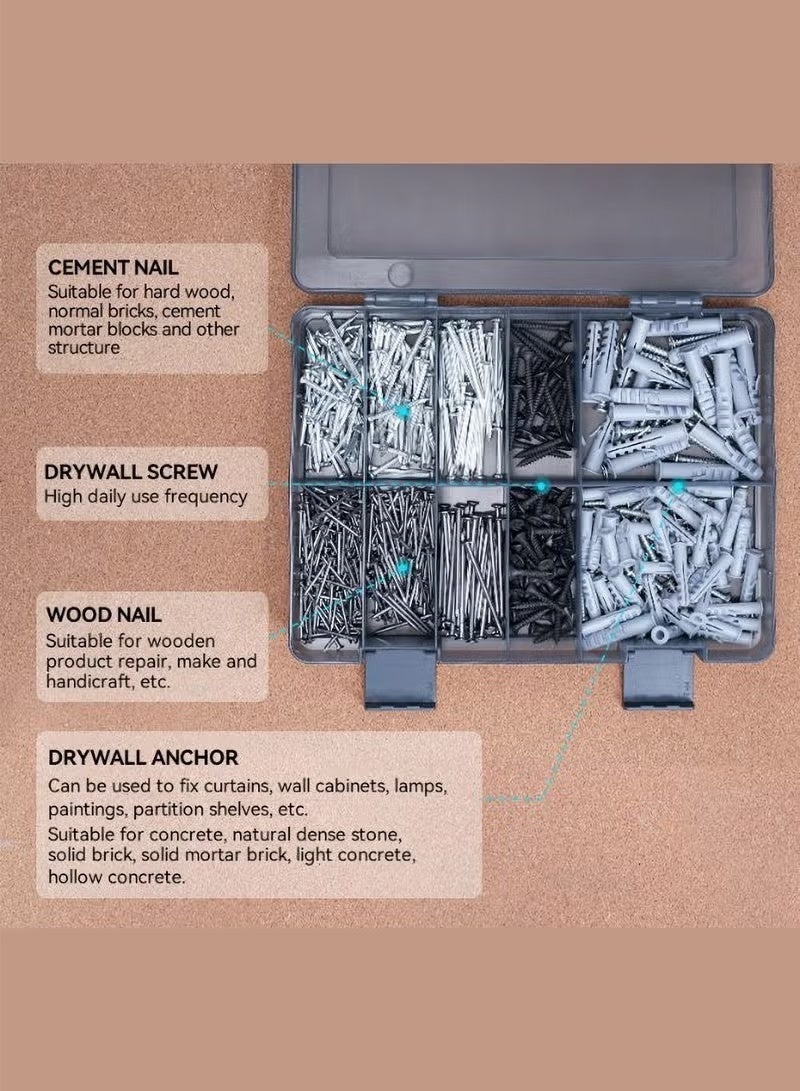 CEMENT NAIL
Suitable for hard wood, normal bricks, cement mortar blocks and other structure

DRYWALL SCREW
High daily use frequency

WOOD NAIL
Suitable for wooden product repair, make and handicraft, etc.

DRYWALL ANCHOR
Can be used to fix curtains, wall cabinets, lamps, paintings, partition shelves, etc.
Suitable for concrete, natural dense stone, solid brick, solid mortar brick, light concrete, hollow concrete.