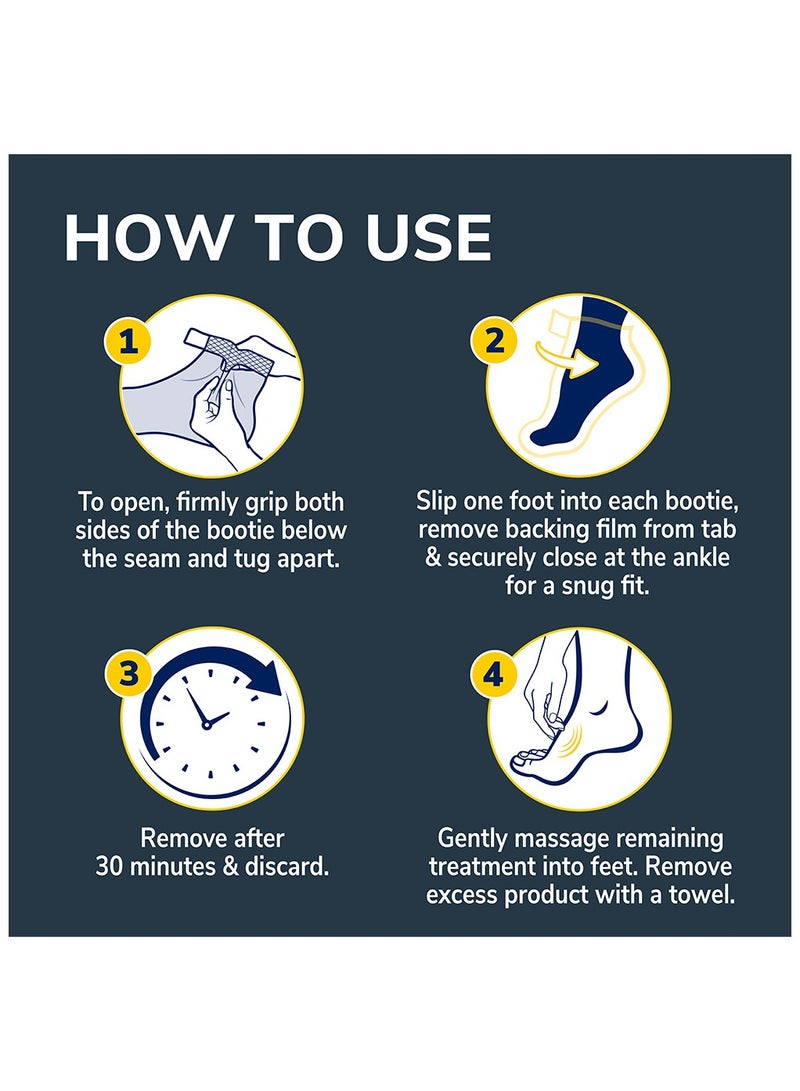 HOW TO USE

1

To open, firmly grip both sides of the bootie below the seam and tug apart.

2

Slip one foot into each bootie, remove backing film from tab & securely close at the ankle for a snug fit.

3

Remove after 30 minutes & discard.

4

Gently massage remaining treatment into feet. Remove excess product with a towel.