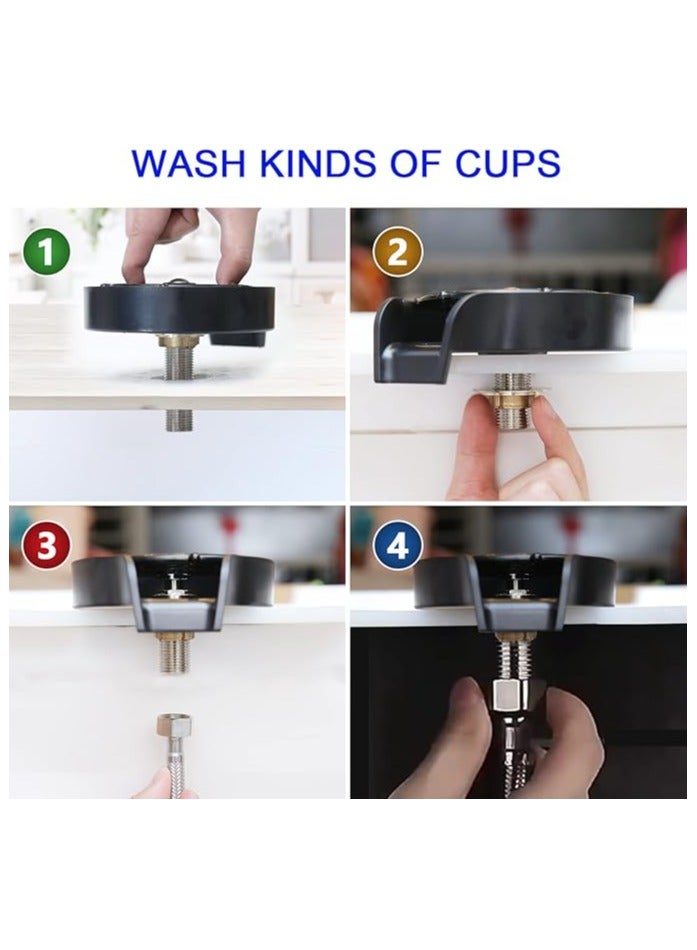 WASH KINDS OF CUPS

1

2

3

4