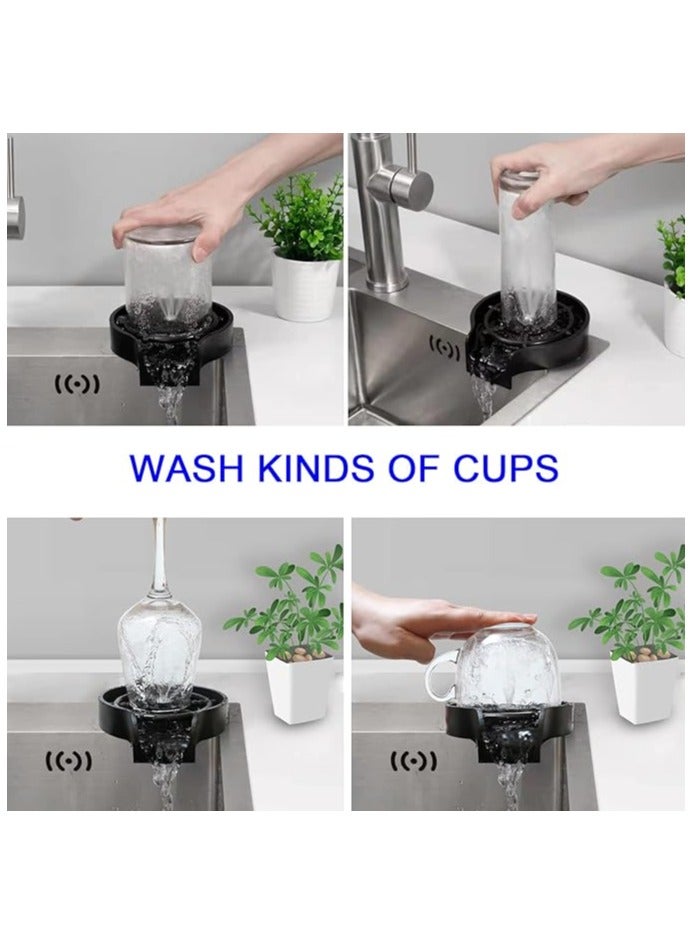 WASH KINDS OF CUPS