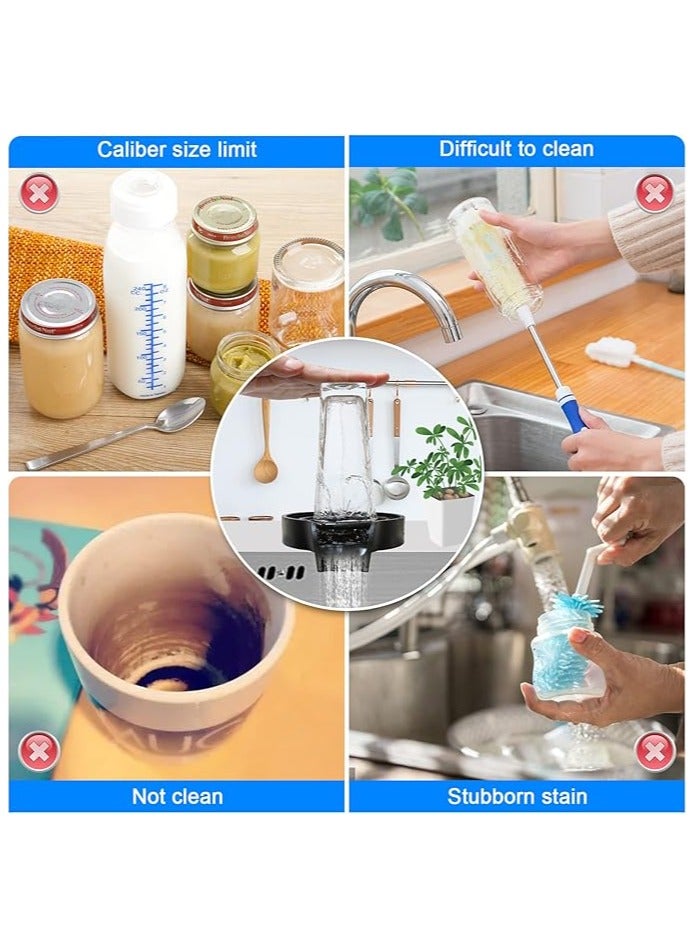 Caliber size limit

Difficult to clean

Not clean

Stubborn stain