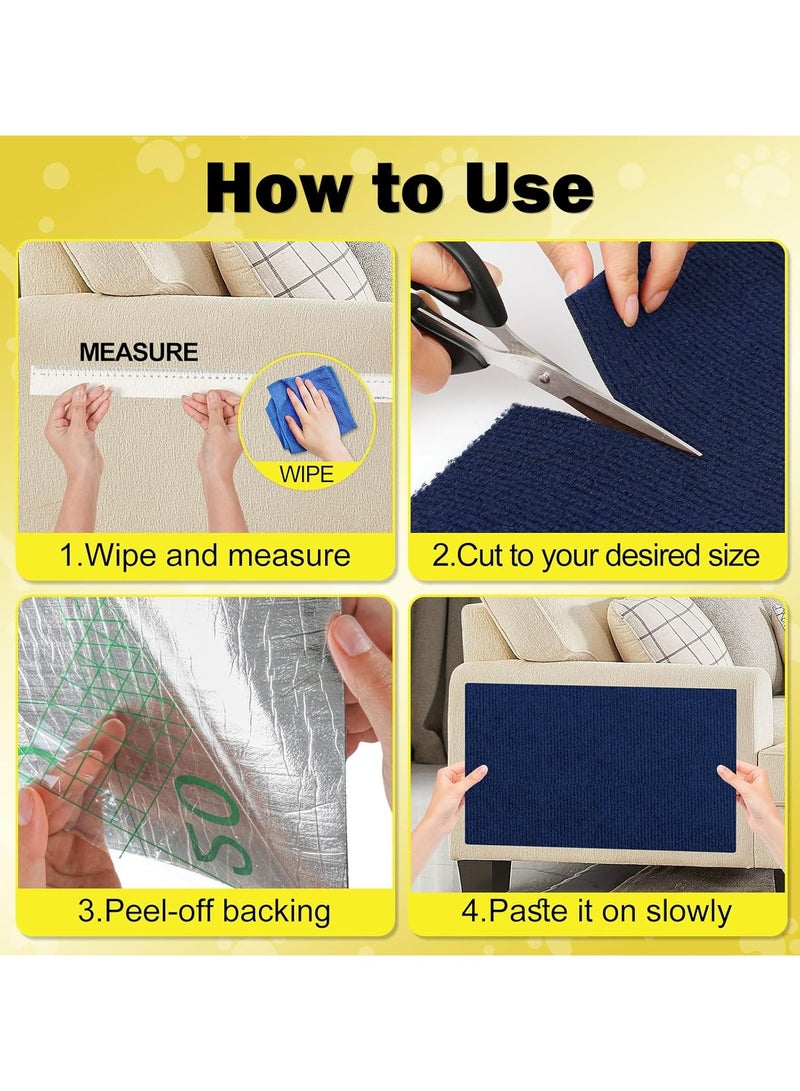 How to Use

MEASURE

WIPE

1.Wipe and measure

2.Cut to your desired size

50

3.Peel-off backing

4.Paste it on slowly