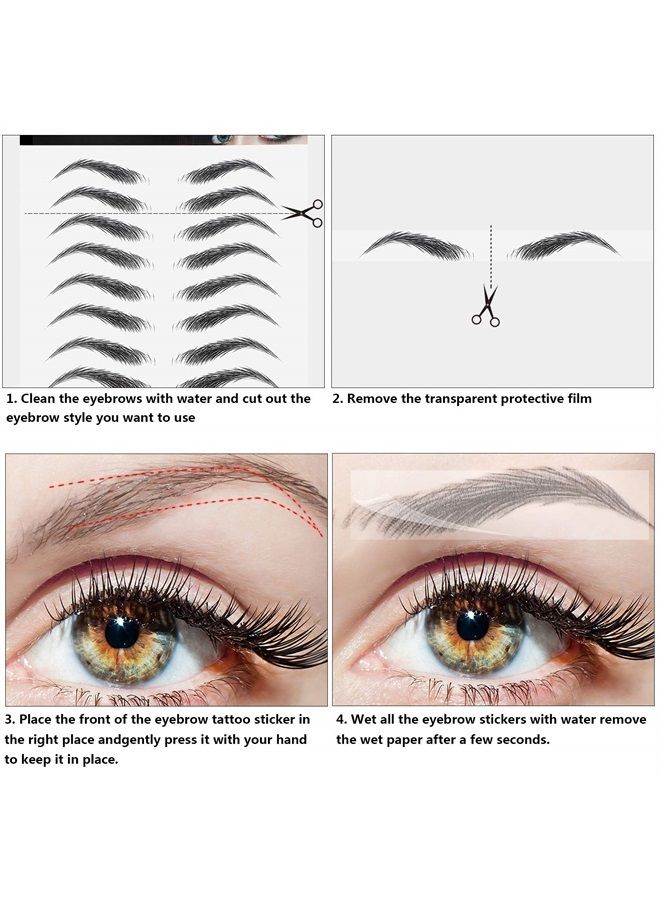 1. Clean the eyebrows with water and cut out the eyebrow style you want to use

2. Remove the transparent protective film

3. Place the front of the eyebrow tattoo sticker in the right place andgently press it with your hand to keep it in place.

4. Wet all the eyebrow stickers with water remove the wet paper after a few seconds.