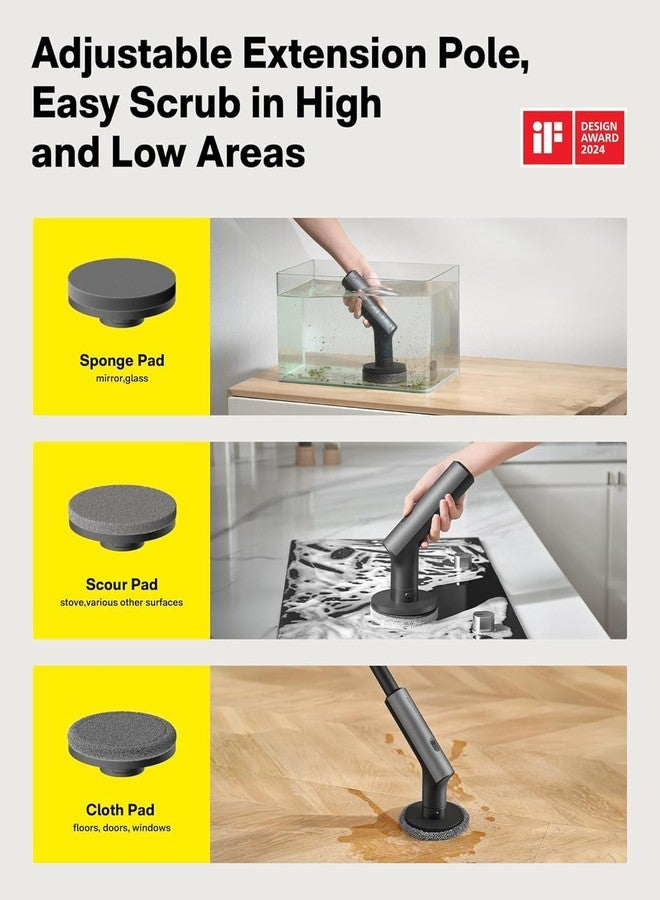 Adjustable Extension Pole, Easy Scrub in High and Low Areas

iF DESIGN AWARD 2024

Sponge Pad
mirror,glass

Scour Pad
stove,various other surfaces

Cloth Pad
floors, doors, windows