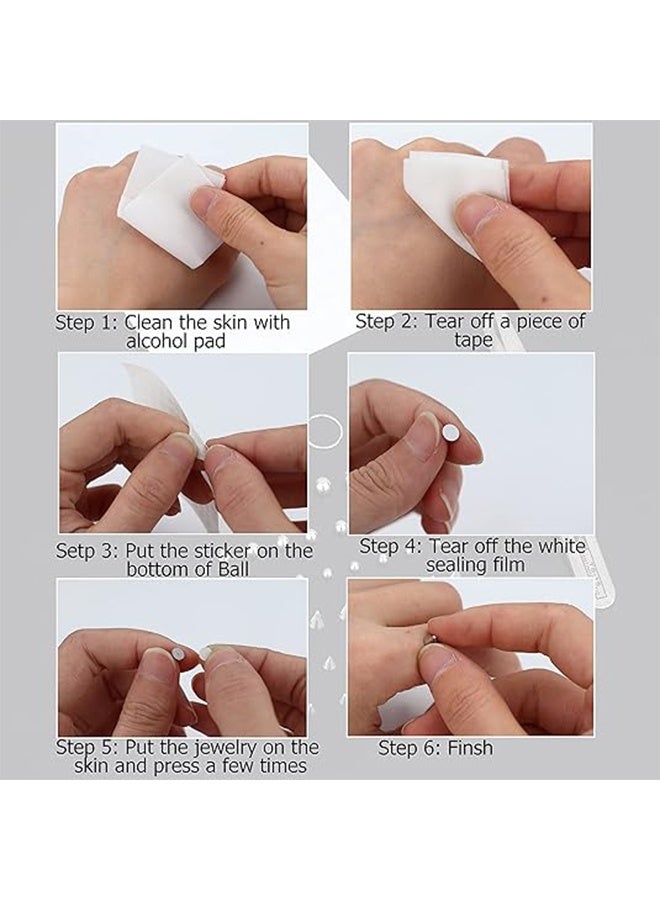 Step 1: Clean the skin with alcohol pad

Step 2: Tear off a piece of tape

Setp 3: Put the sticker on the bottom of Ball

Step 4: Tear off the white sealing film

Step 5: Put the jewelry on the skin and press a few times

Step 6: Finsh