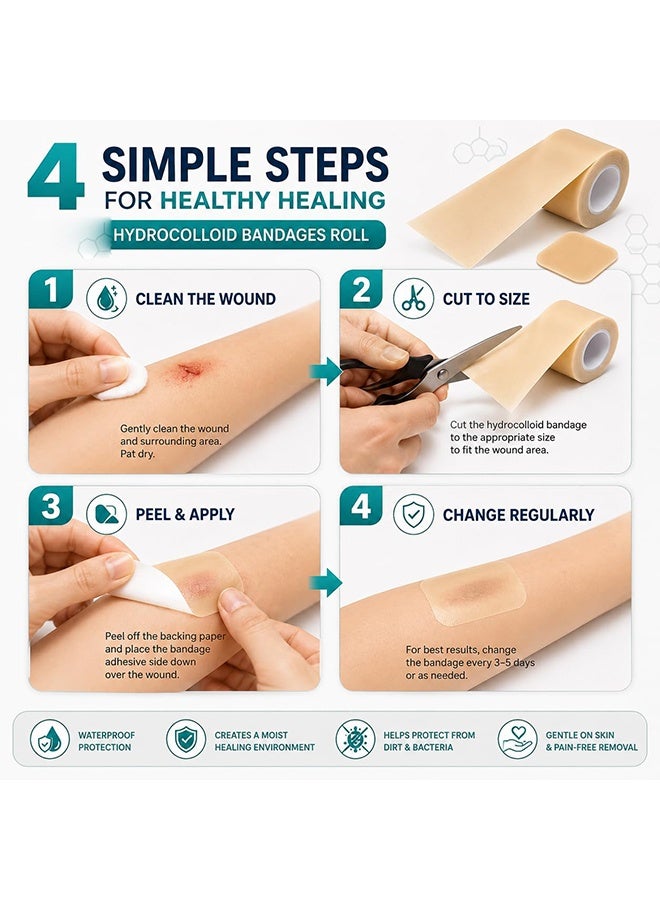 4 SIMPLE STEPS
FOR HEALTHY HEALING
HYDROCOLLOID BANDAGES ROLL

1 CLEAN THE WOUND
Gently clean the wound and surrounding area. Pat dry.

2 CUT TO SIZE
Cut the hydrocolloid bandage to the appropriate size to fit the wound area.

3 PEEL & APPLY
Peel off the backing paper and place the bandage adhesive side down over the wound.

4 CHANGE REGULARLY
For best results, change the bandage every 3–5 days or as needed.

WATERPROOF PROTECTION
CREATES A MOIST HEALING ENVIRONMENT
HELPS PROTECT FROM DIRT & BACTERIA
GENTLE ON SKIN & PAIN-FREE REMOVAL