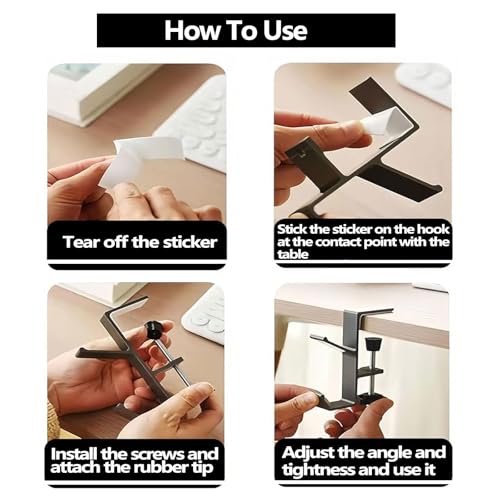 How To Use

Tear off the sticker

Stick the sticker on the hook at the contact point with the table

Install the screws and attach the rubber tip

Adjust the angle and tightness and use it